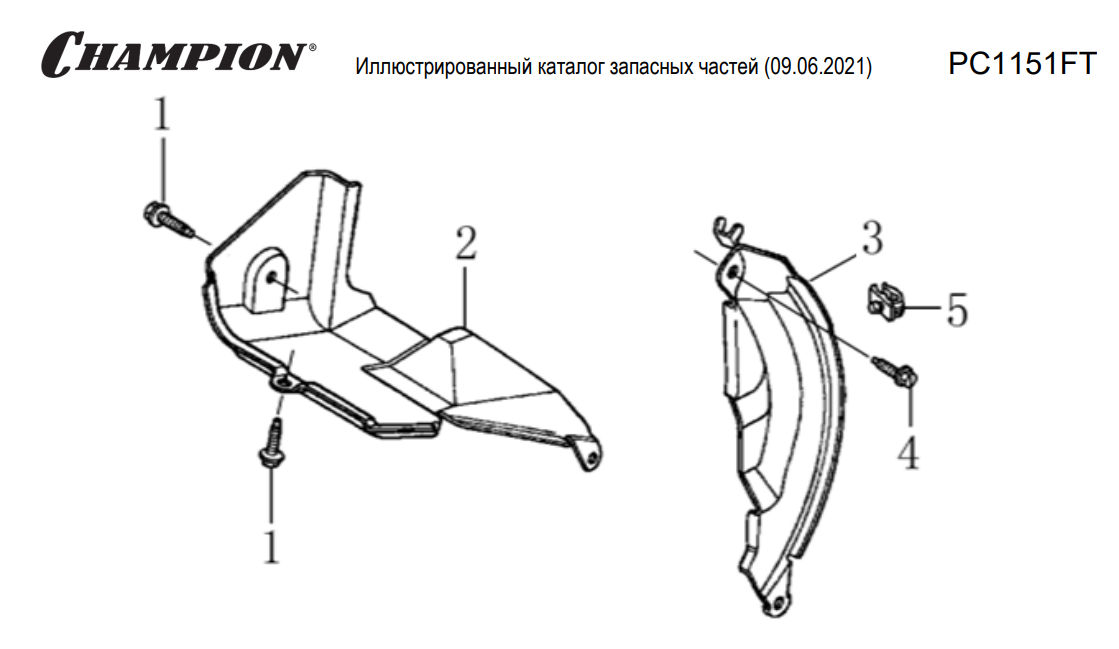 CHAMPION®

Иллюстрированный каталог запасных частей (09.06.2021)

PC1151FT

1

2

3

5

4

1