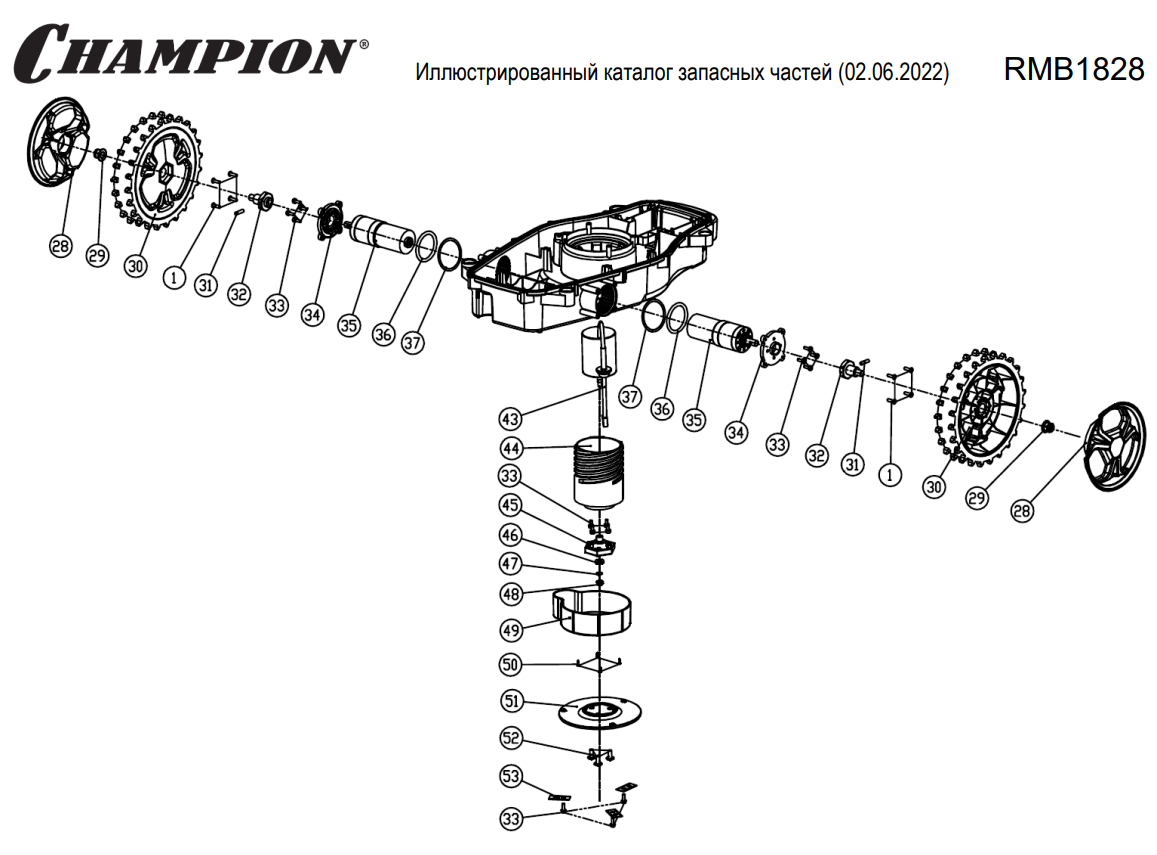 CHAMPION®

Иллюстрированный каталог запасных частей (02.06.2022)

RMB1828

28
29
30
1
31
32
33
34
35
36
37

37
36
35
34
33
32
31
1
30
29
28

43
44
33
45
46
47
48
49
50
51
52
53
33