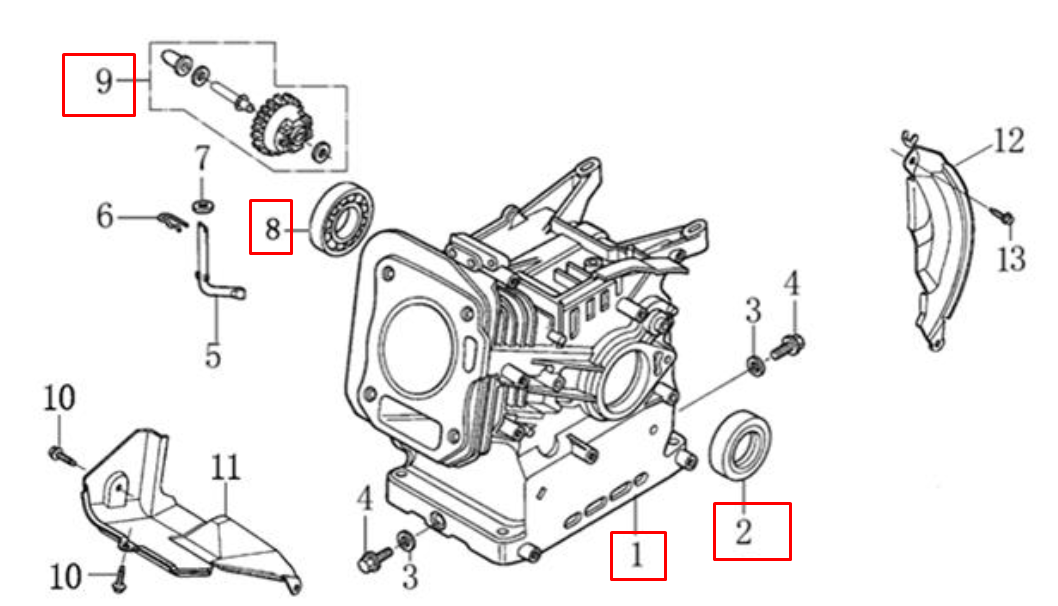 9
7
6
8
5
12
13
3
4
10
11
10
4
3
1
2