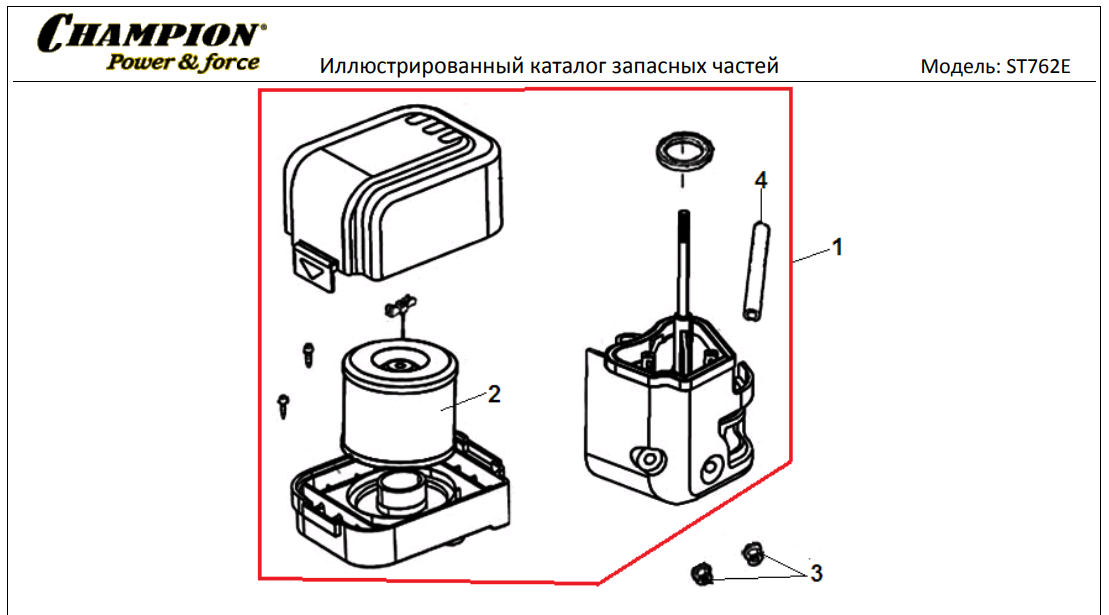 CHAMPION®
Power & force

Иллюстрированный каталог запасных частей

Модель: ST762E

4
1
2
3