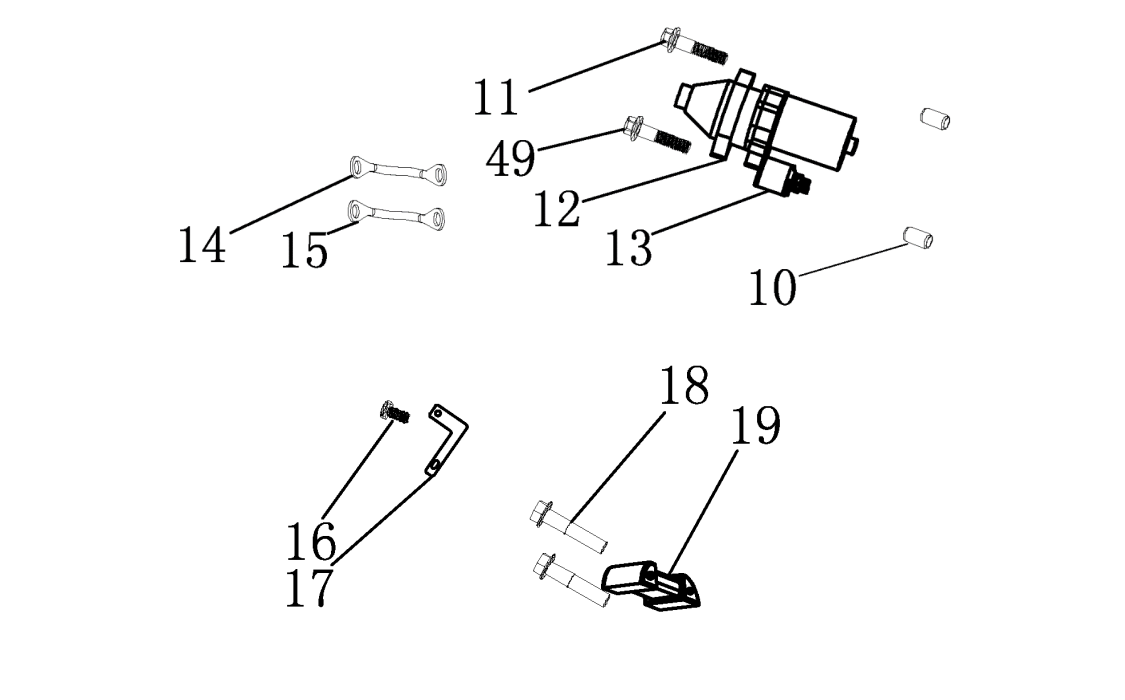 11
49
12
13
14
15
10
18
19
16
17