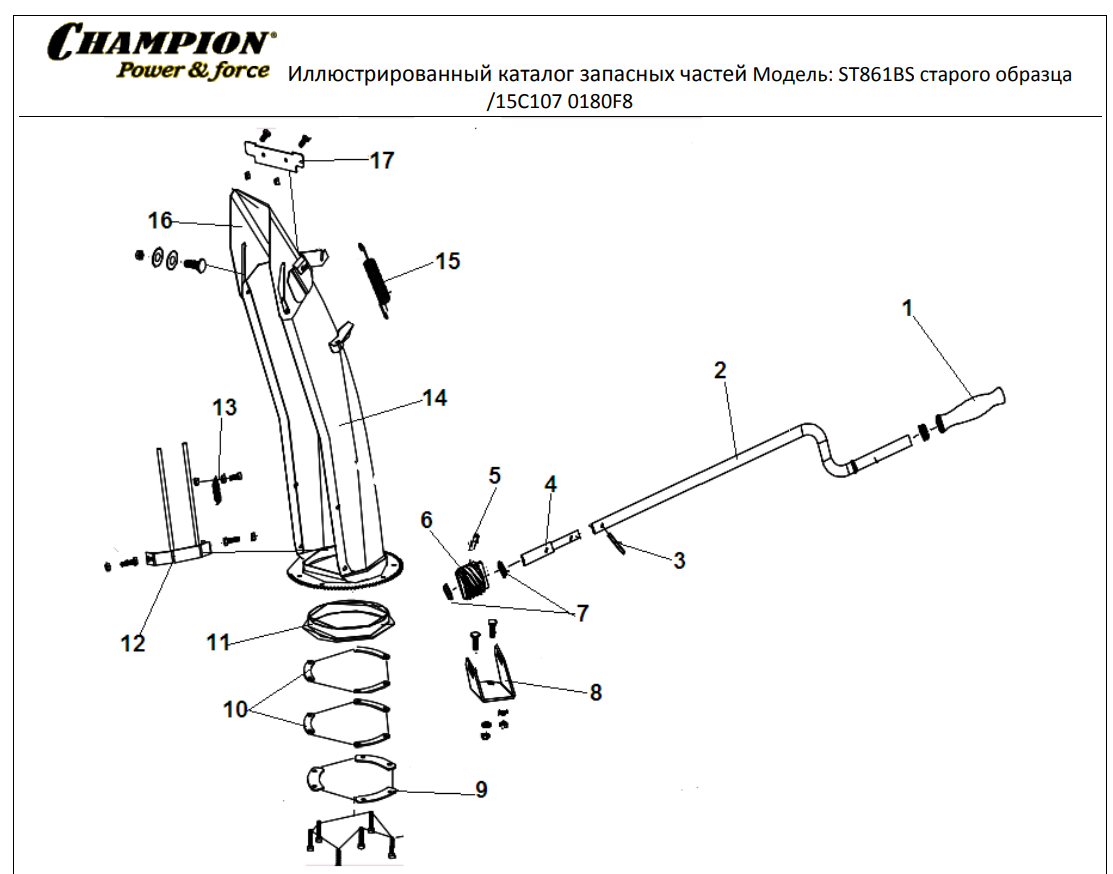 CHAMPION®
Power & force

Иллюстрированный каталог запасных частей Модель: ST861BS старого образца /15C107 0180F8

17
16
15
1
2
14
13
5
4
6
3
7
12
11
8
10
9