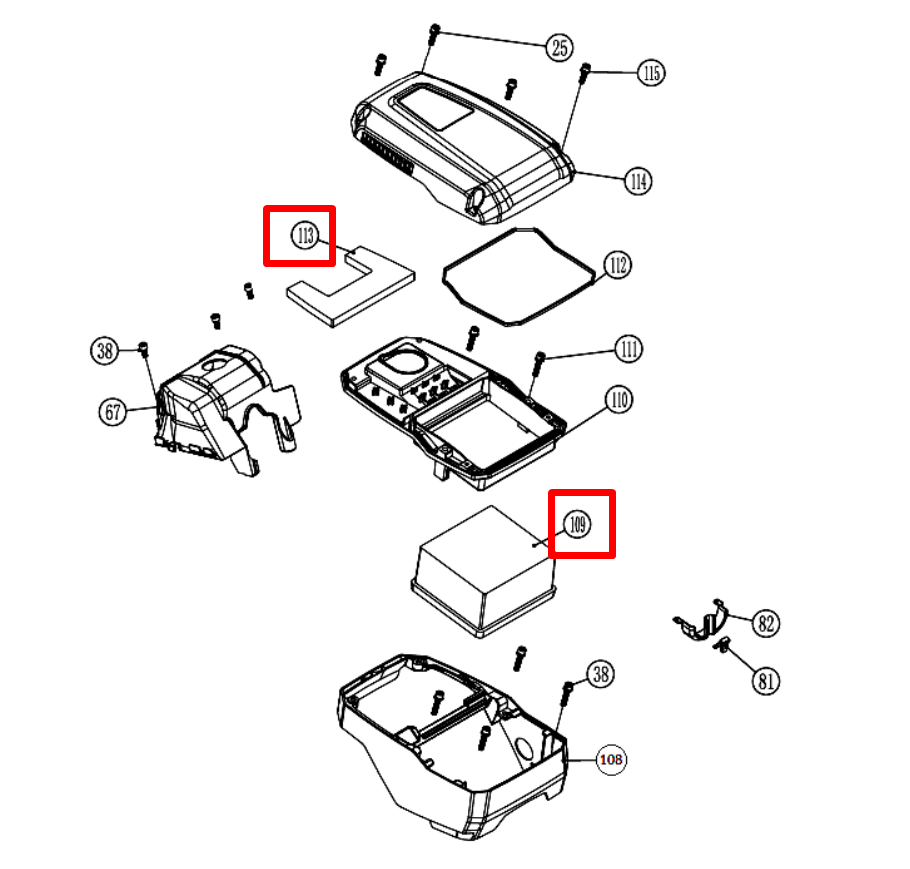 25
115
114
113
112
38
111
67
110
109
82
81
38
108