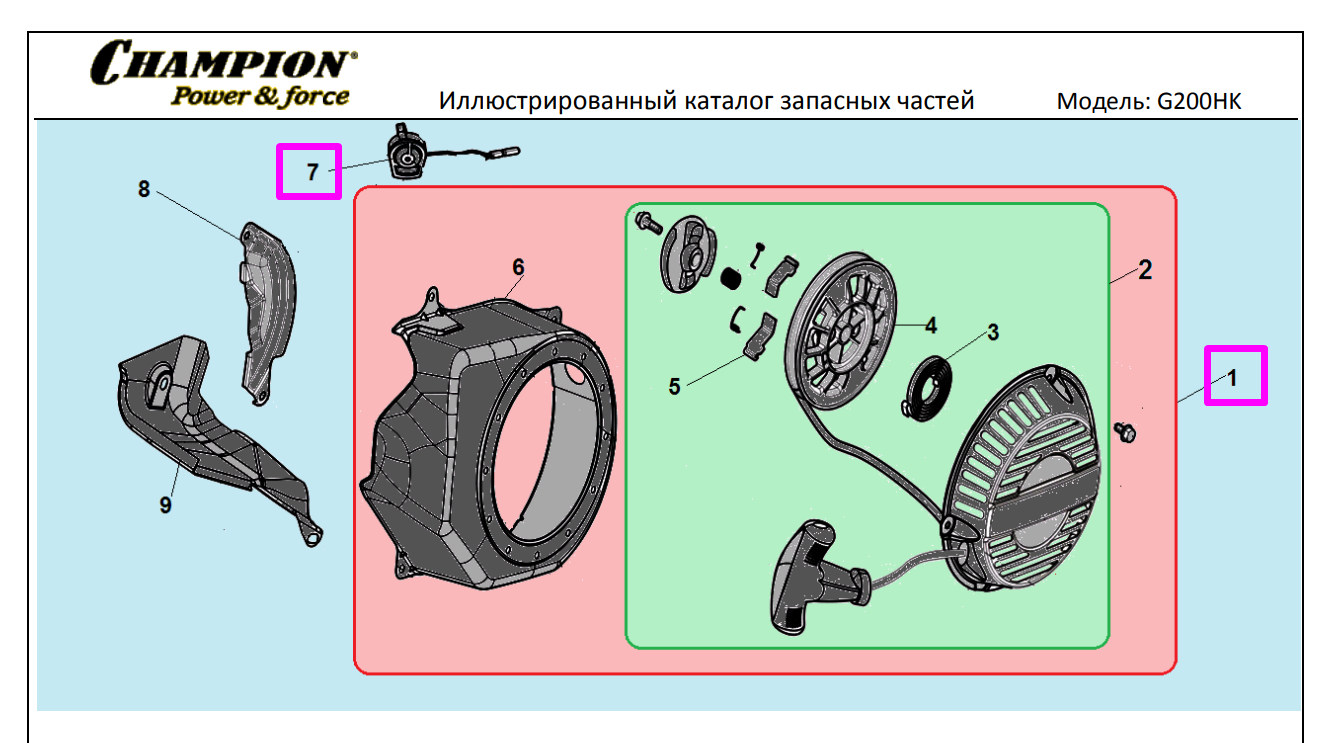 CHAMPION®
Power & force

Иллюстрированный каталог запасных частей

Модель: G200HK

7
8
6
2
4
3
5
1
9