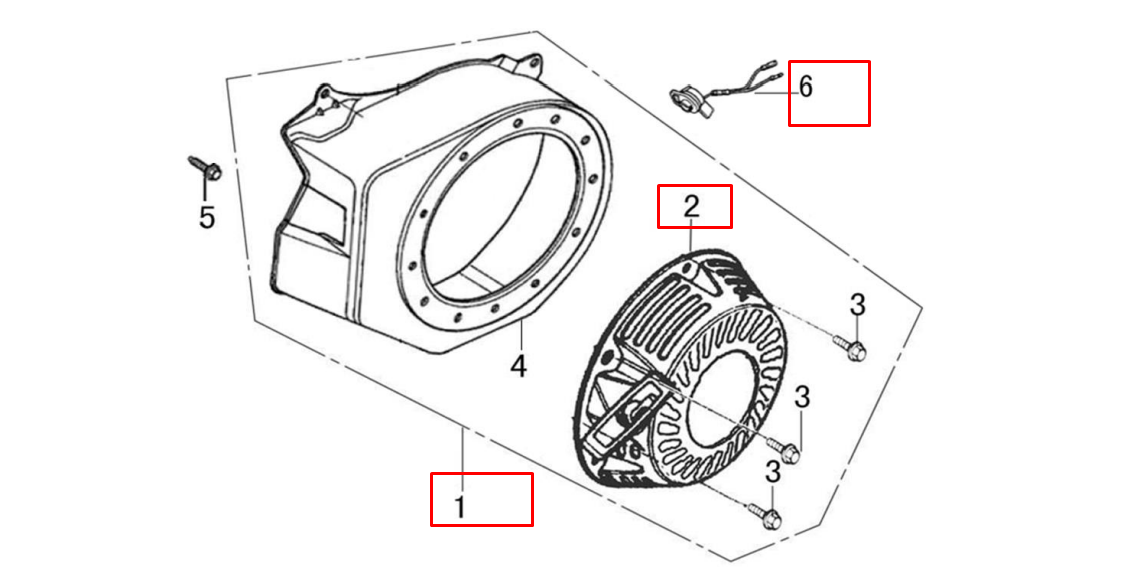 6
5
2
3
4
3
3
1