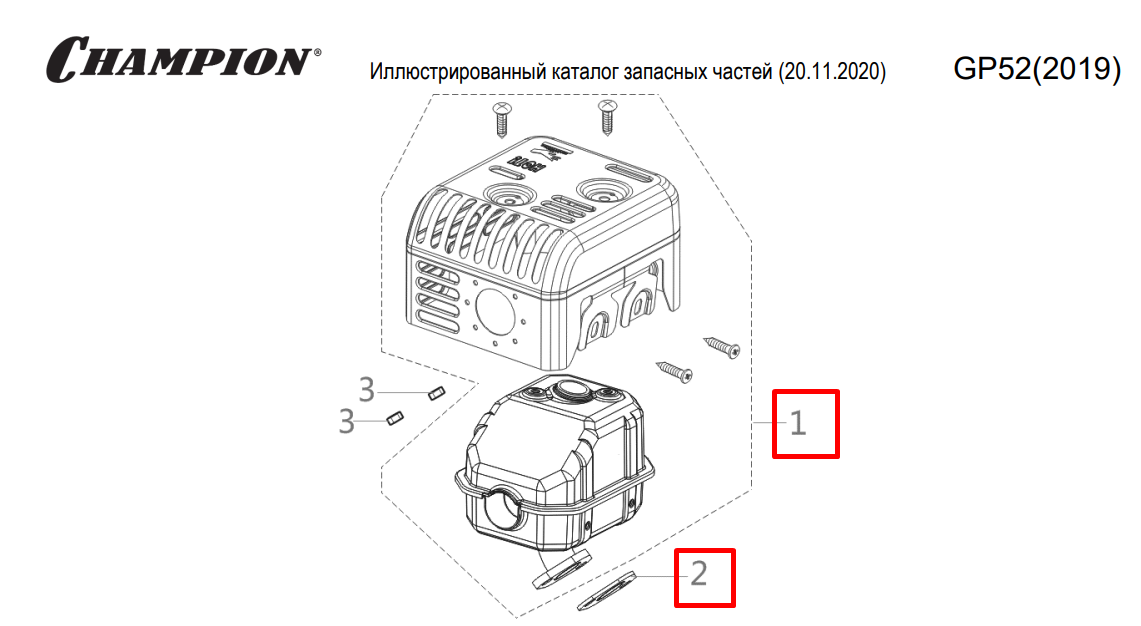 CHAMPION®

Иллюстрированный каталог запасных частей (20.11.2020)

GP52(2019)

3
3
1
2