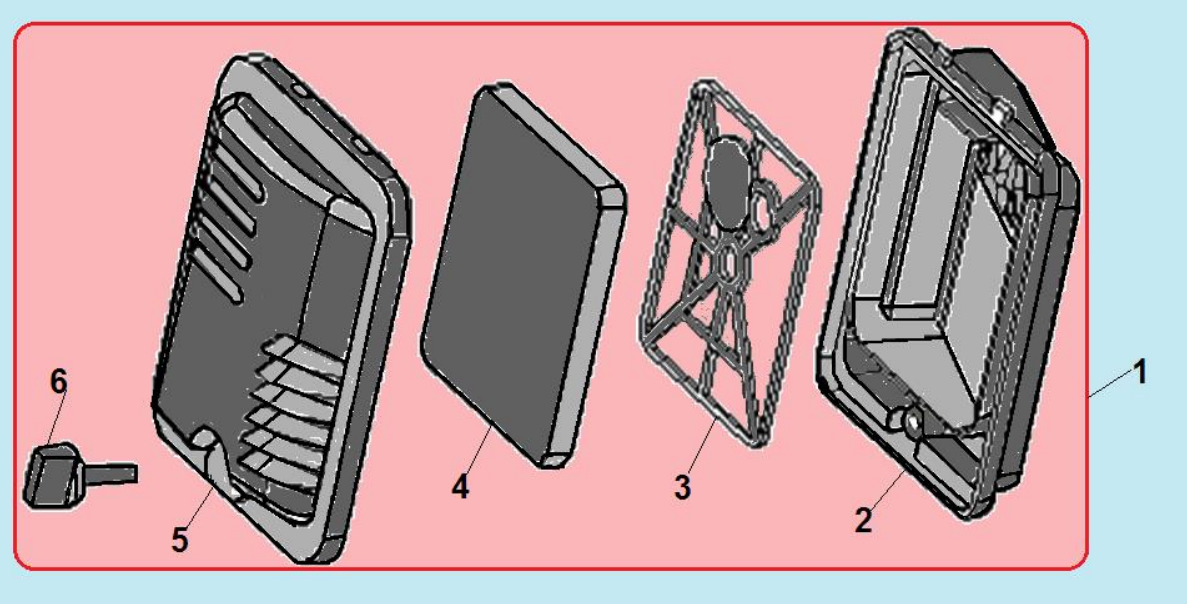 6
5
4
3
2
1