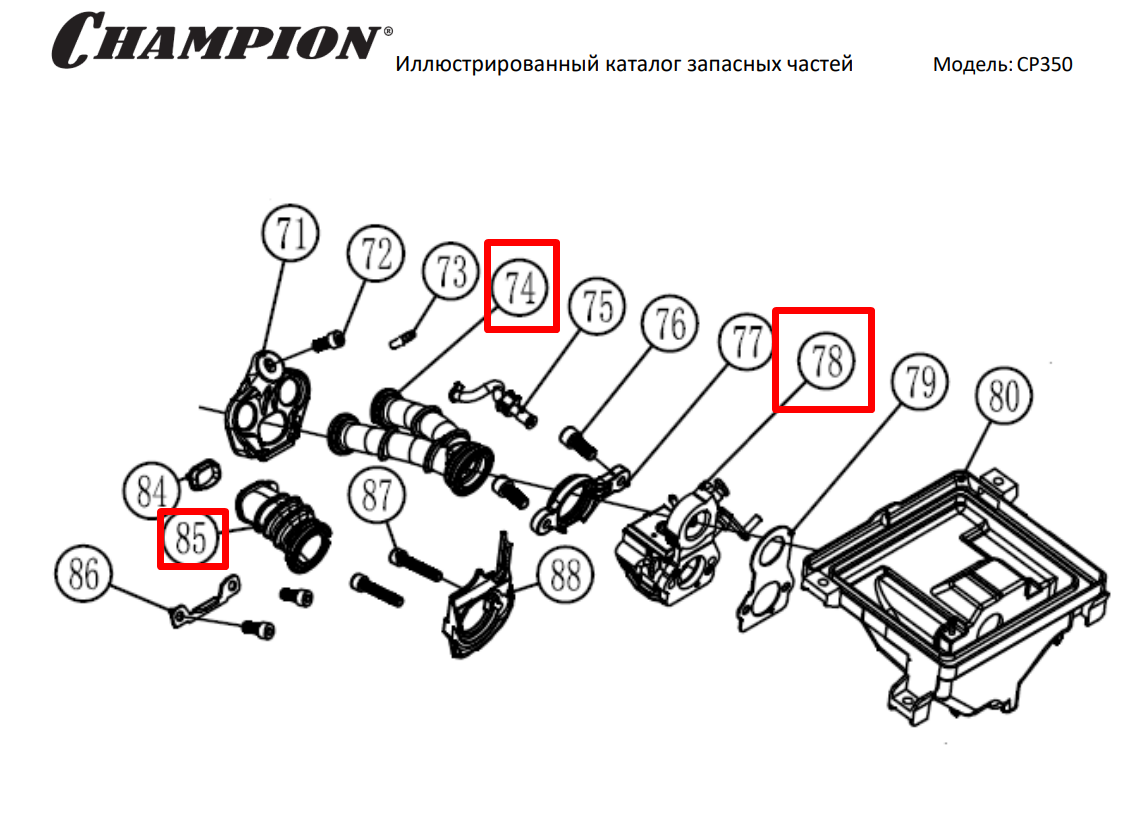 CHAMPION®
Иллюстрированный каталог запасных частей
Модель: CP350

71
72
73
74
75
76
77
78
79
80
84
85
86
87
88