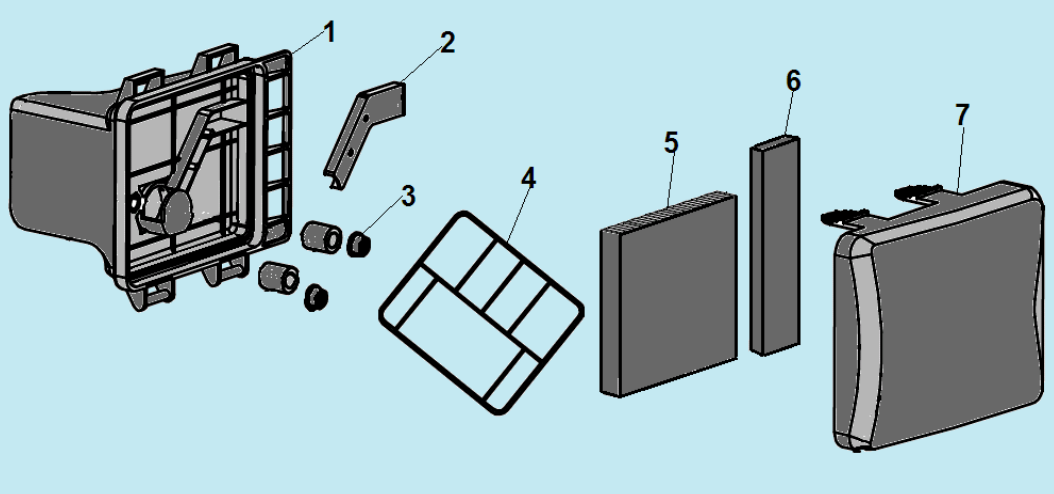 1
2
3
4
5
6
7