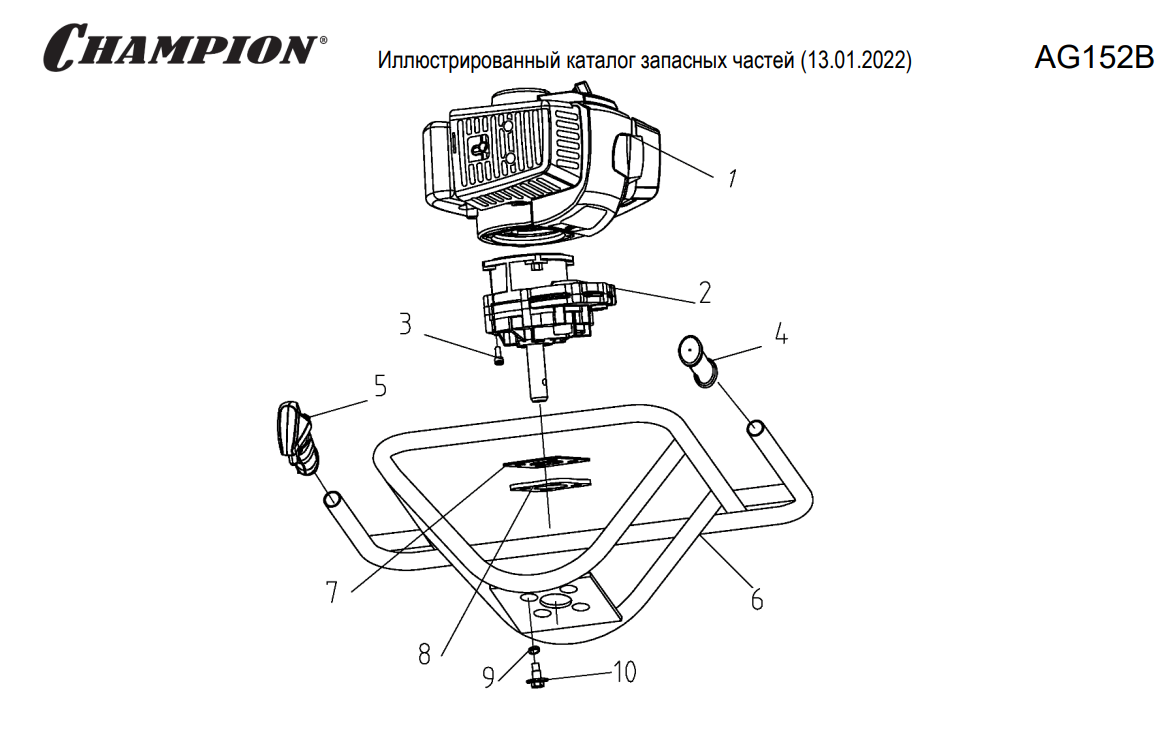 CHAMPION®

Иллюстрированный каталог запасных частей (13.01.2022)

AG152B

1
2
3
4
5
6
7
8
9
10