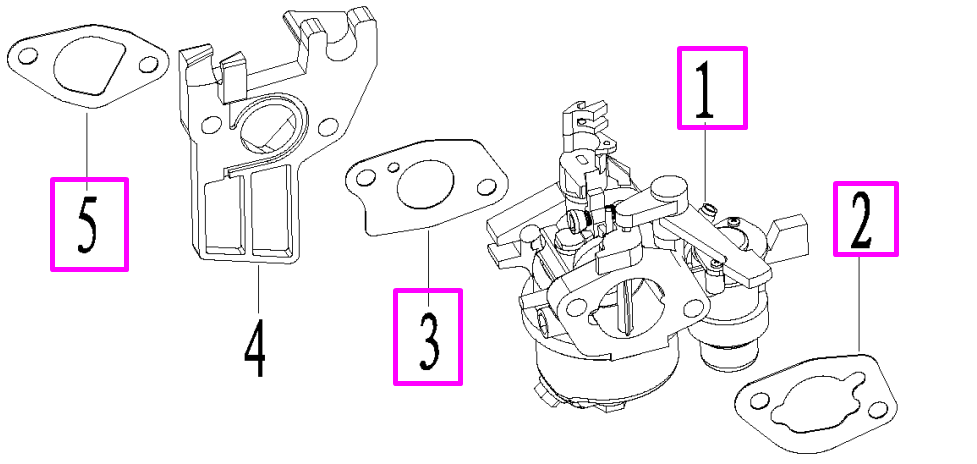 5
4
3
1
2