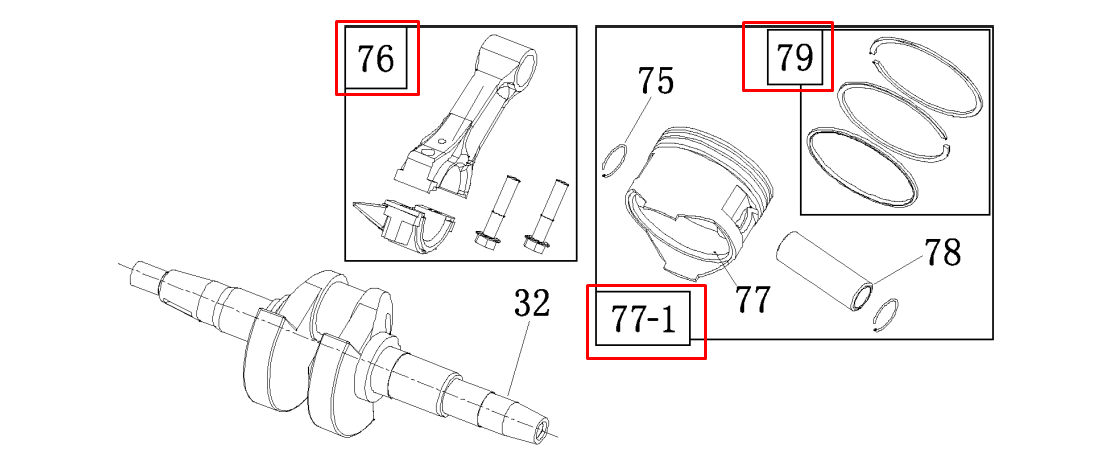 76

79

75

78

77

77-1

32