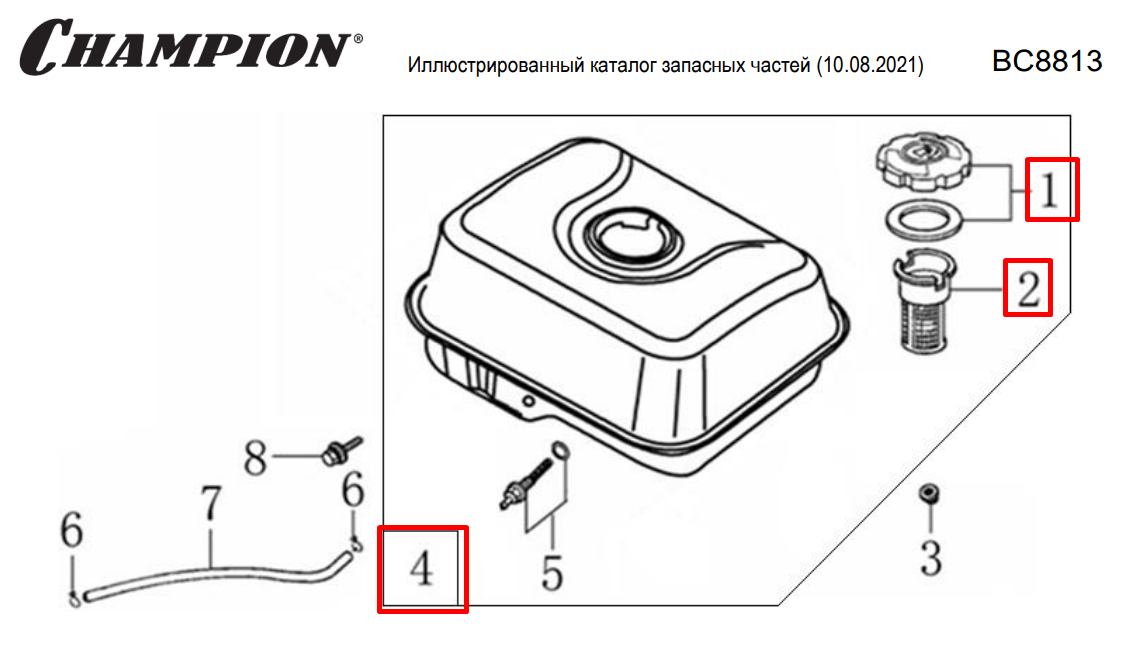 CHAMPION®

Иллюстрированный каталог запасных частей (10.08.2021)

BC8813

1
2
8
6
7
6
4
5
3