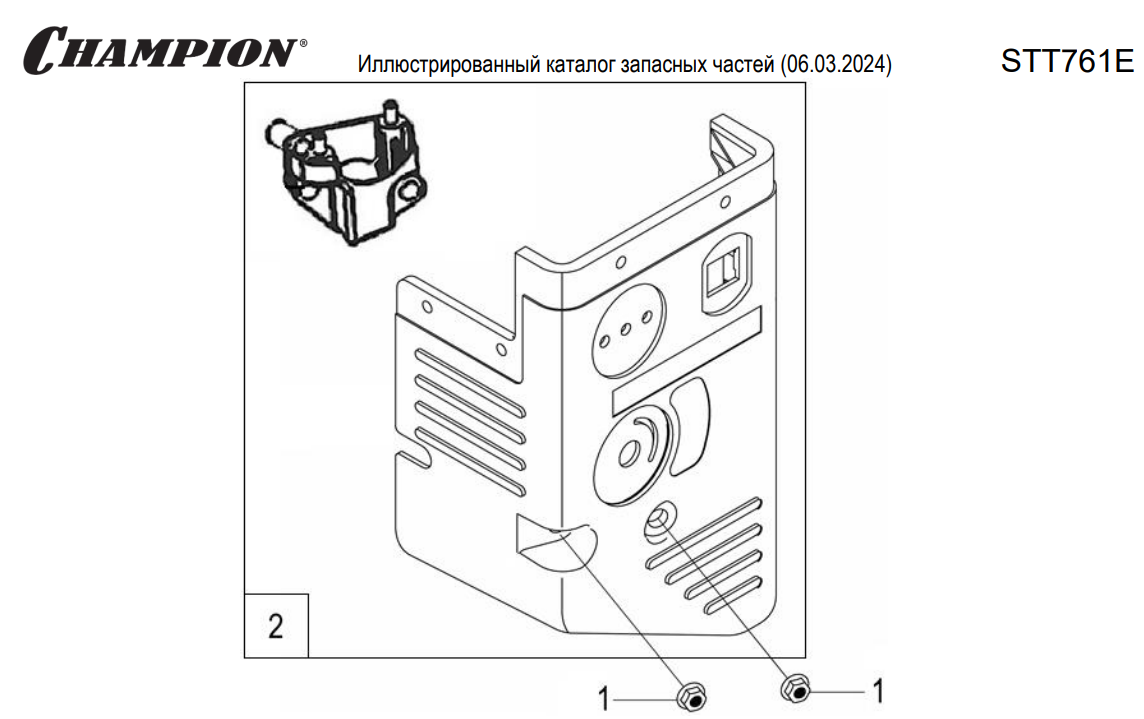 CHAMPION®

Иллюстрированный каталог запасных частей (06.03.2024)

STT761E

2

1

1