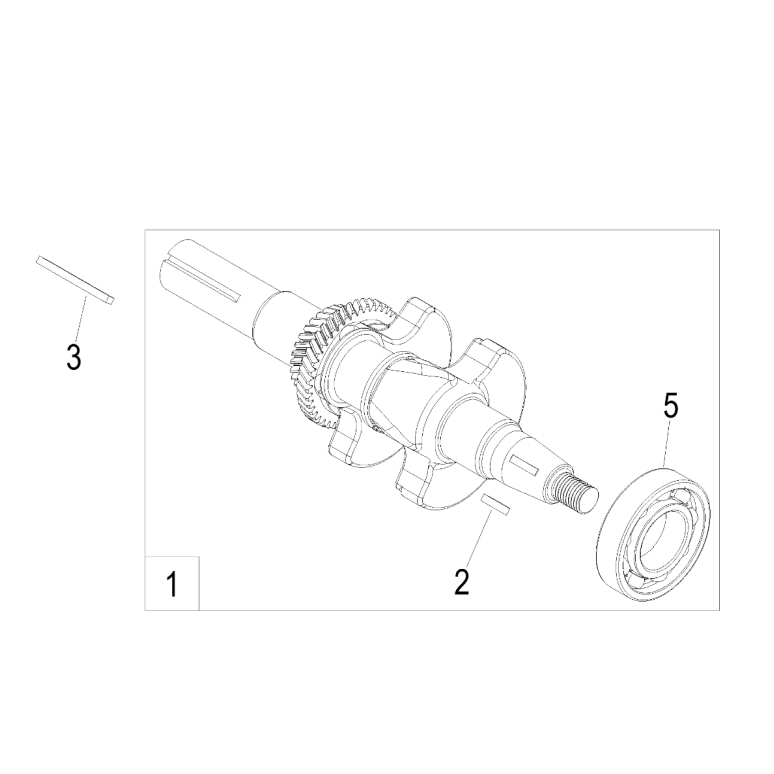 3
5
1
2