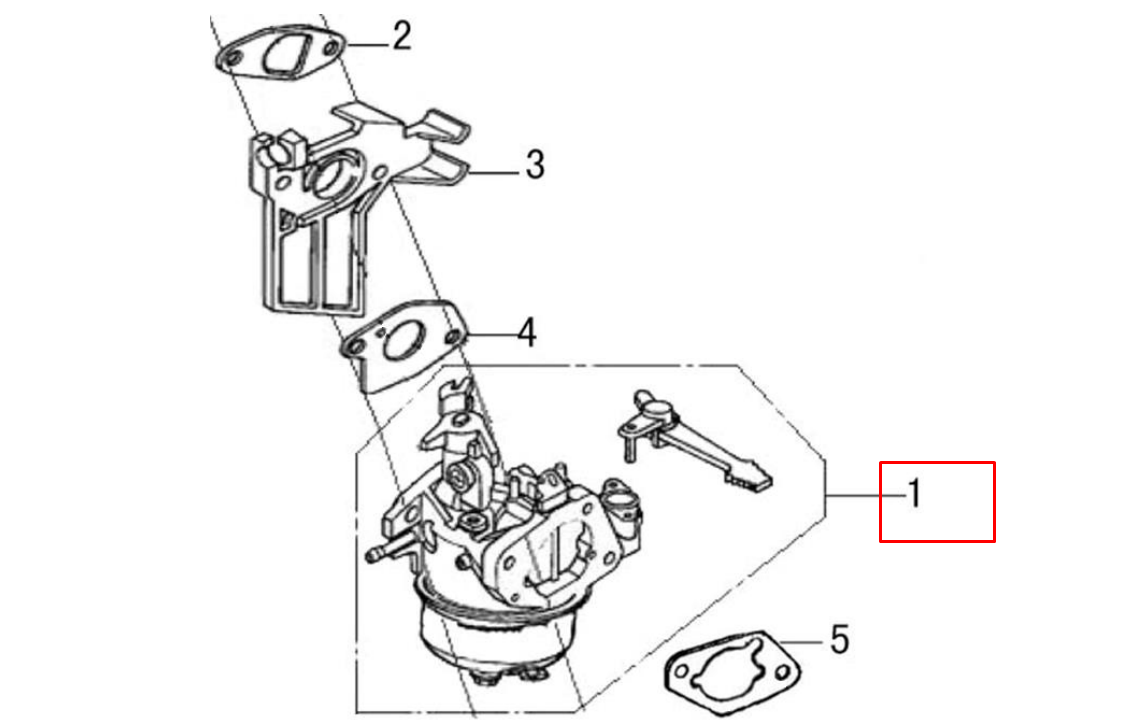 2
3
4
1
5