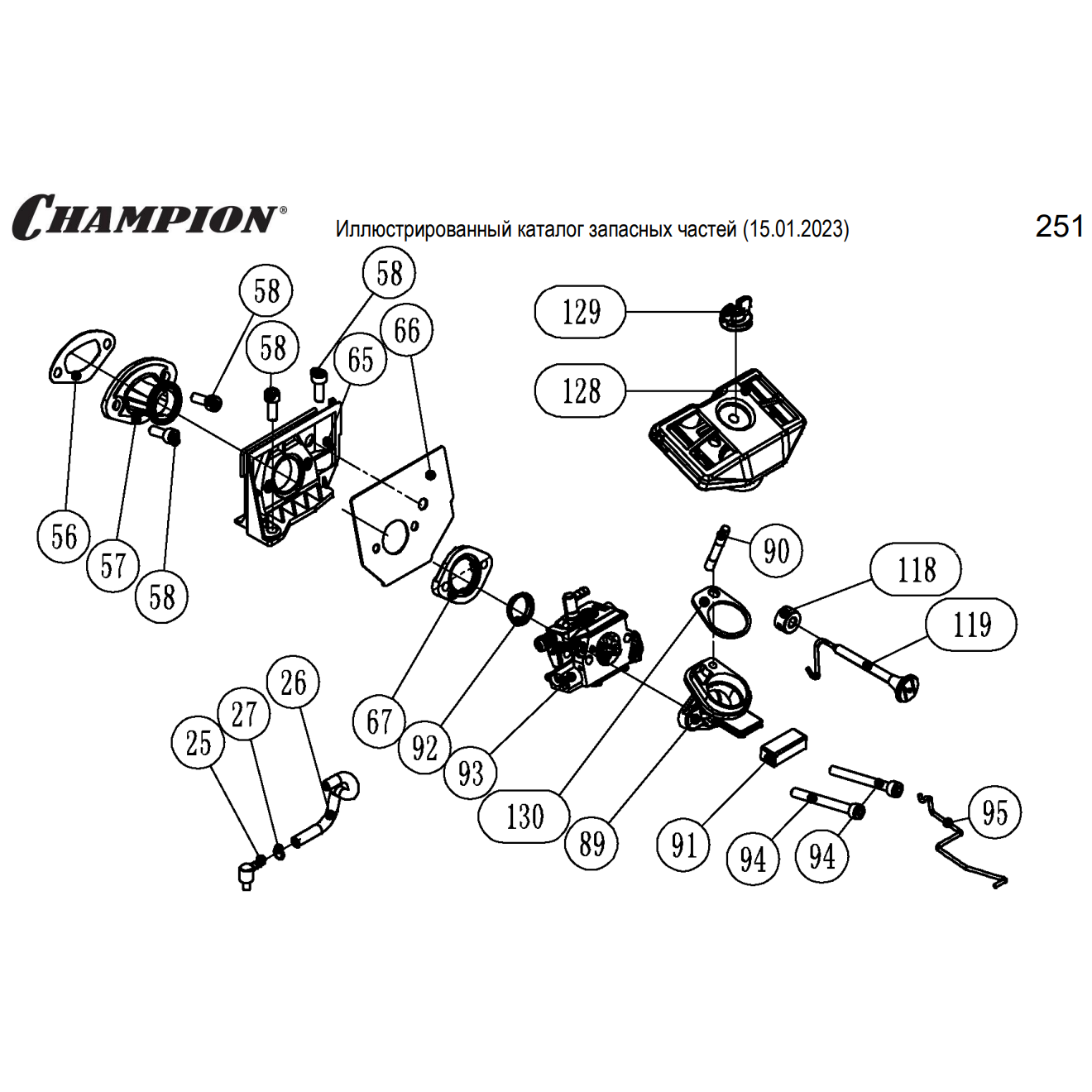 CHAMPION®

Иллюстрированный каталог запасных частей (15.01.2023)

251

58
58
58
66
65
129
128
56
57
58
90
118
119
26
27
25
67
92
93
130
89
91
94
94
95