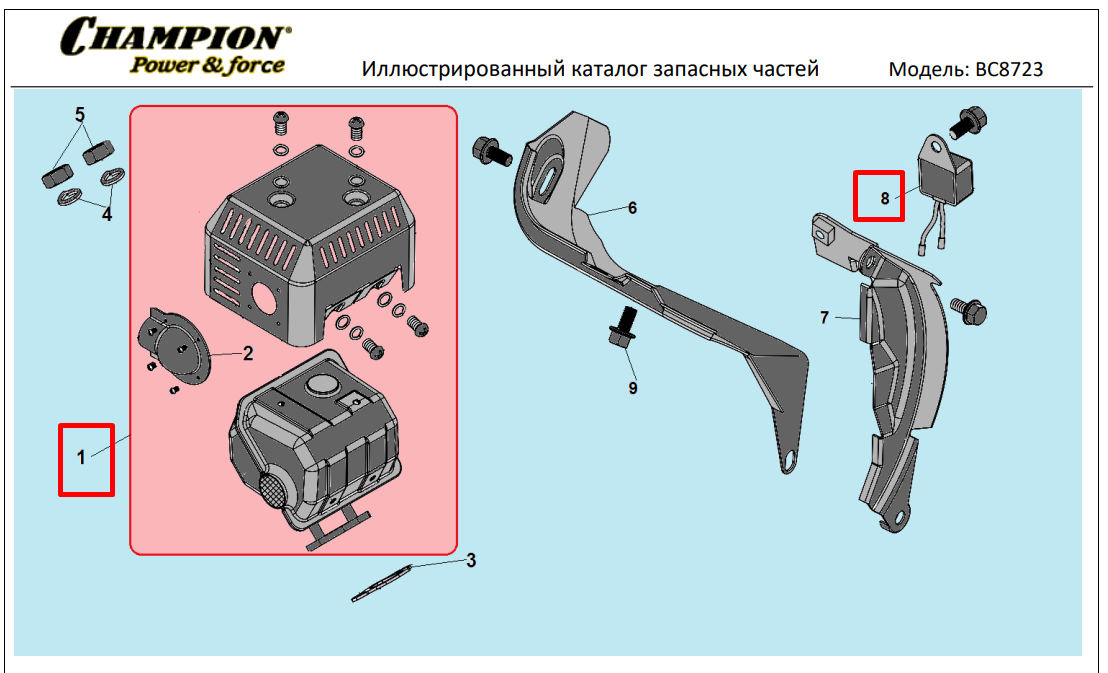 CHAMPION®
Power & force

Иллюстрированный каталог запасных частей

Модель: BC8723

5
4
2
1
3
6
9
8
7