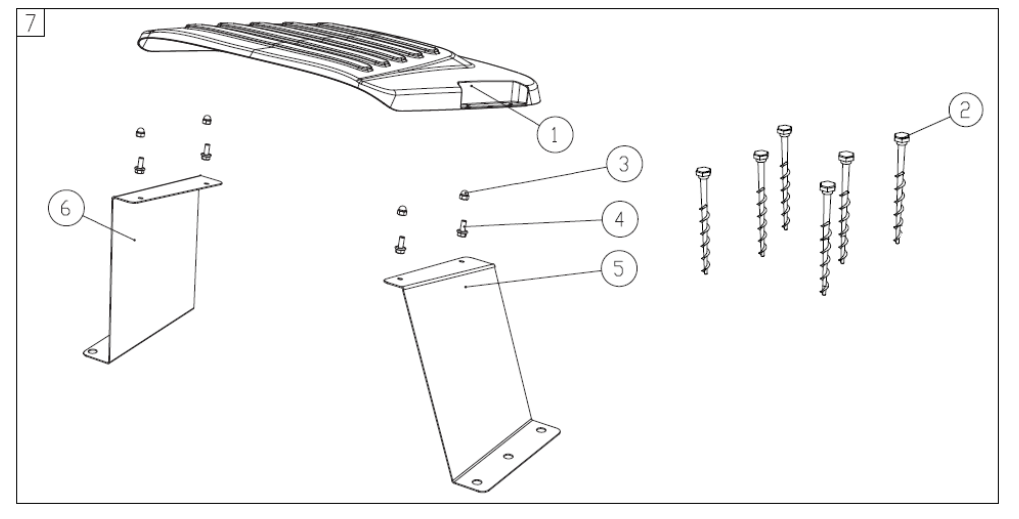 7
1
2
3
4
5
6