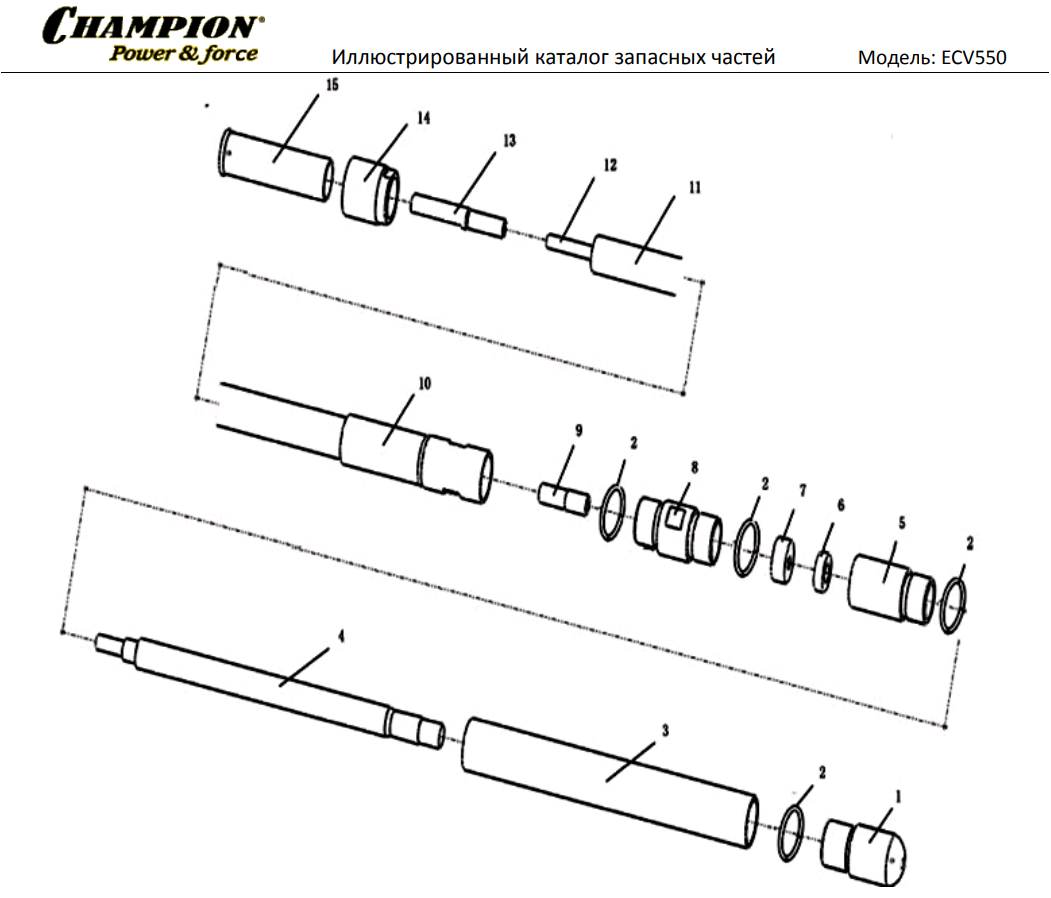 CHAMPION®
Power & force

Иллюстрированный каталог запасных частей

Модель: ECV550

15
14
13
12
11
10
9
2
8
2
7
6
5
2
4
3
2
1