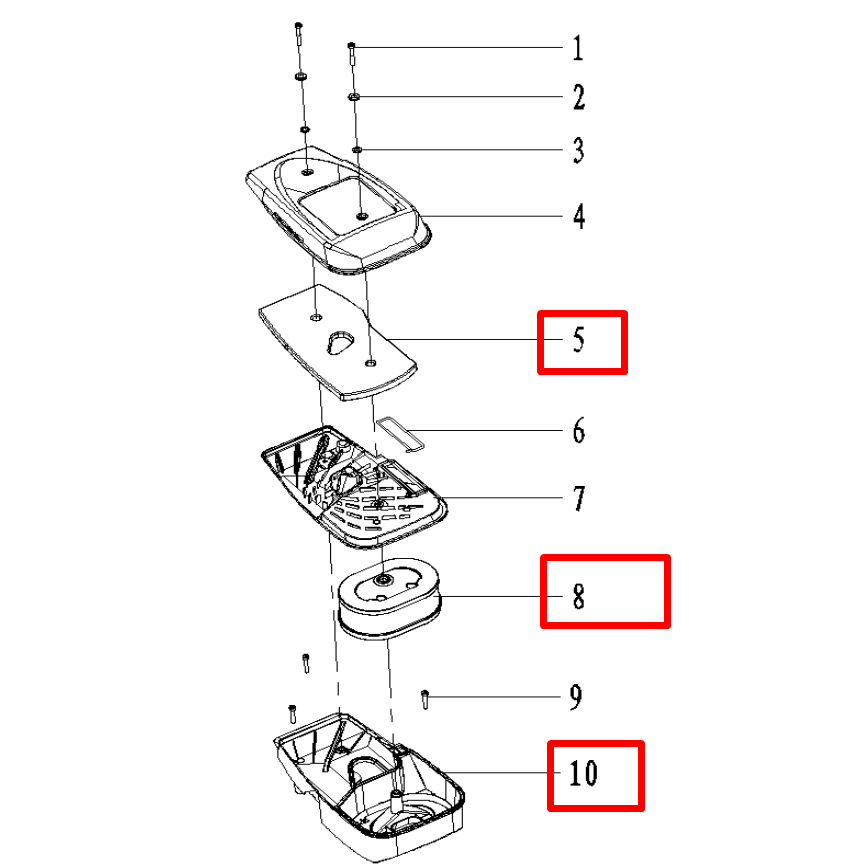 1
2
3
4
5
6
7
8
9
10