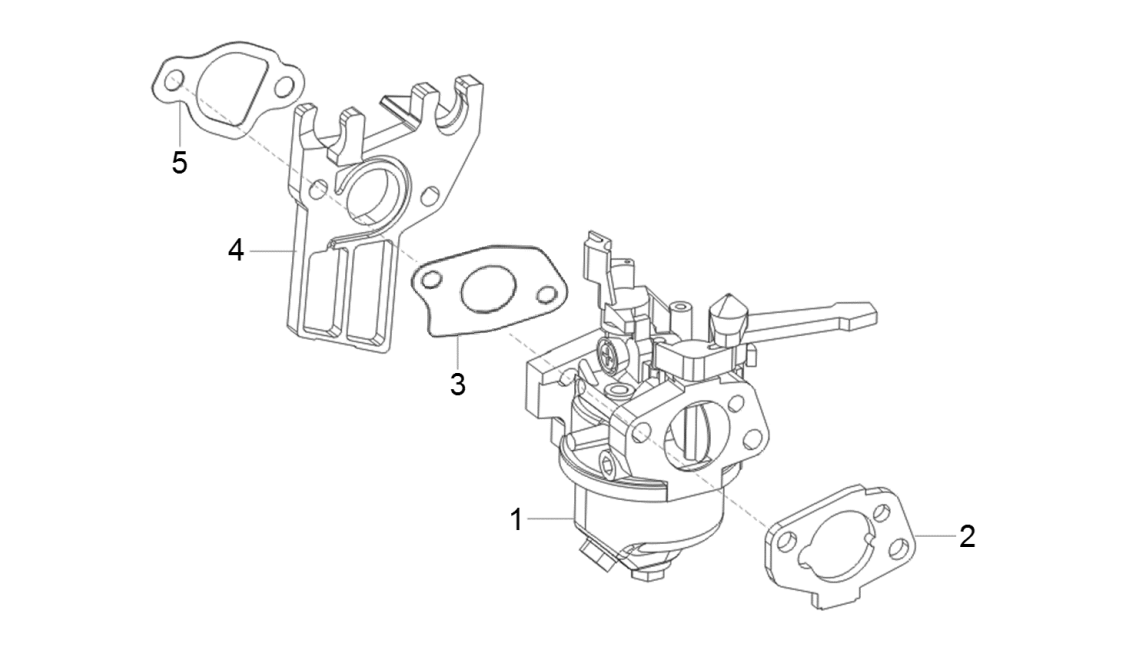 5
4
3
1
2