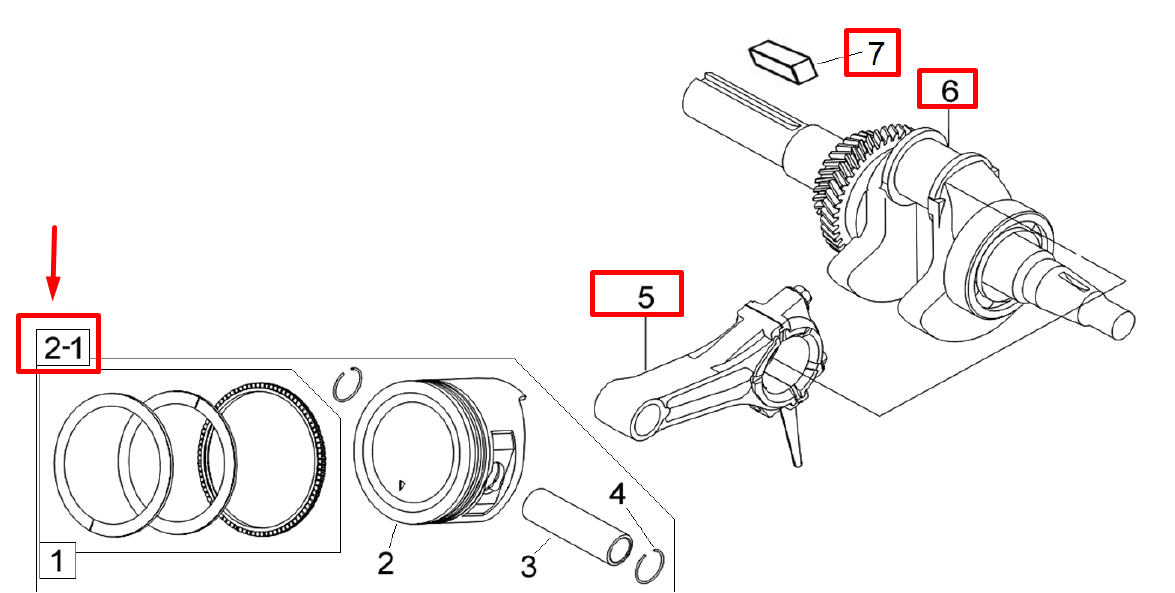 7
6
5
2-1
1
2
3
4