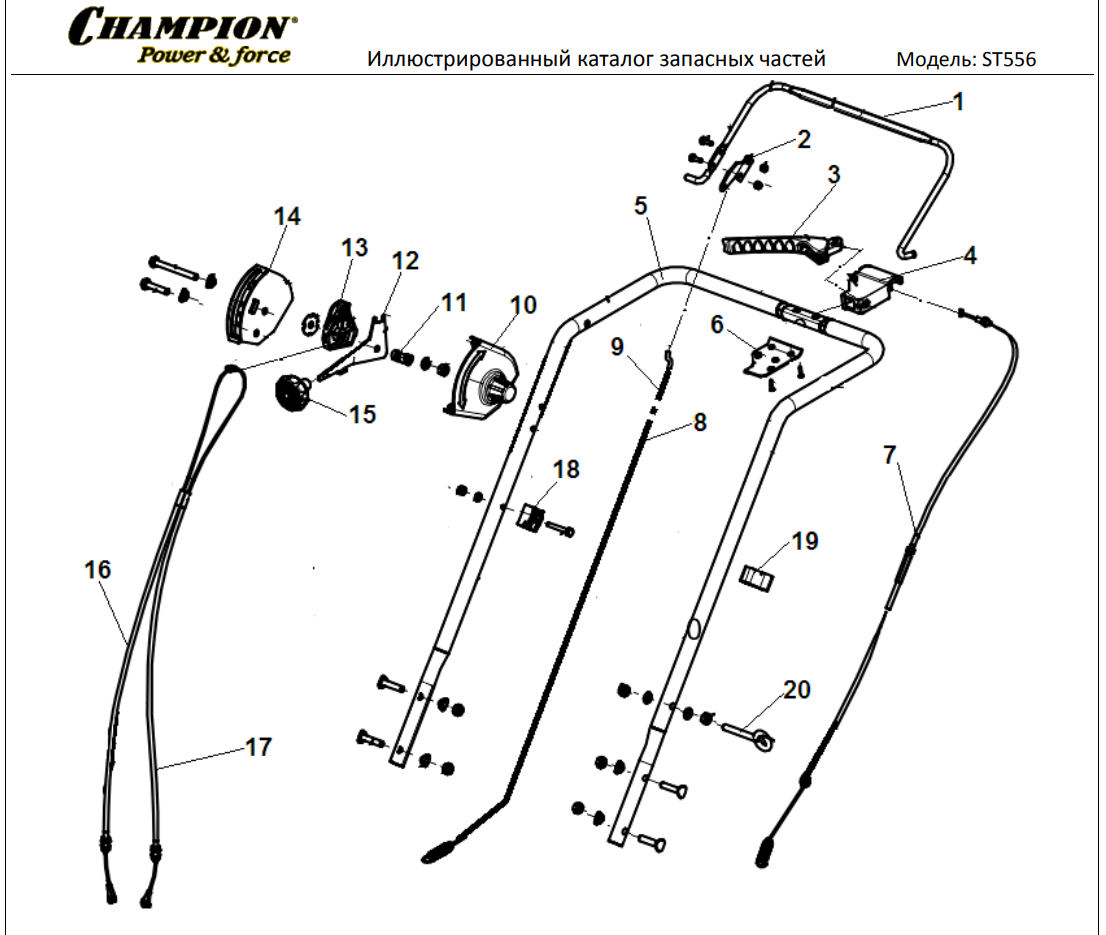 CHAMPION®
Power & force

Иллюстрированный каталог запасных частей

Модель: ST556

1
2
3
4
5
6
7
8
9
10
11
12
13
14
15
16
17
18
19
20