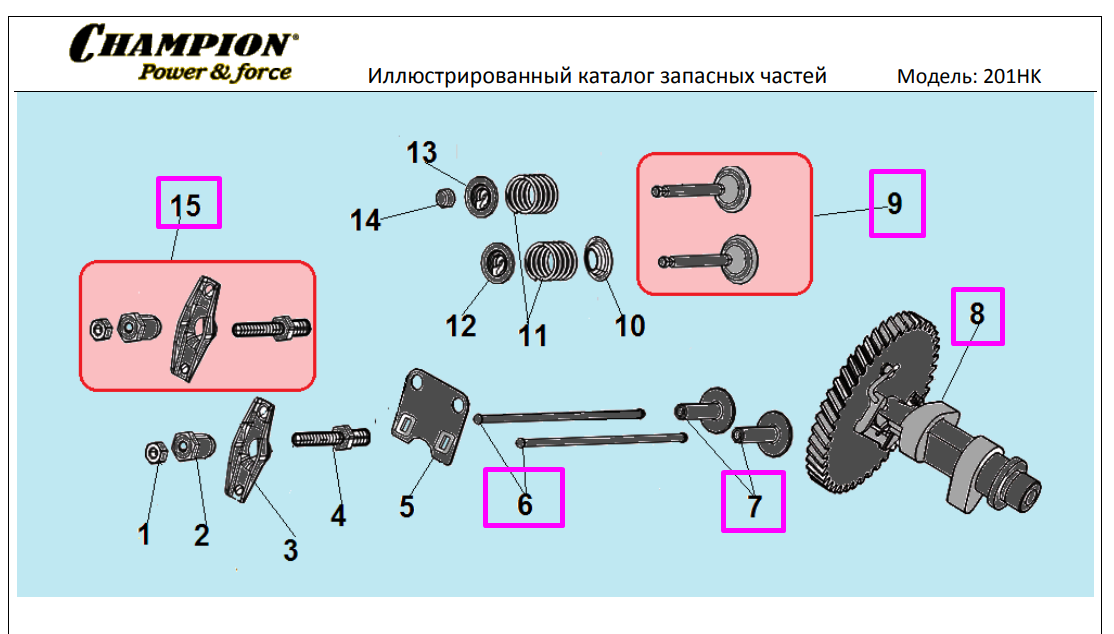 CHAMPION®
Power & force

Иллюстрированный каталог запасных частей

Модель: 201НК

13
14
15
9
12
11
10
8
1
2
3
4
5
6
7