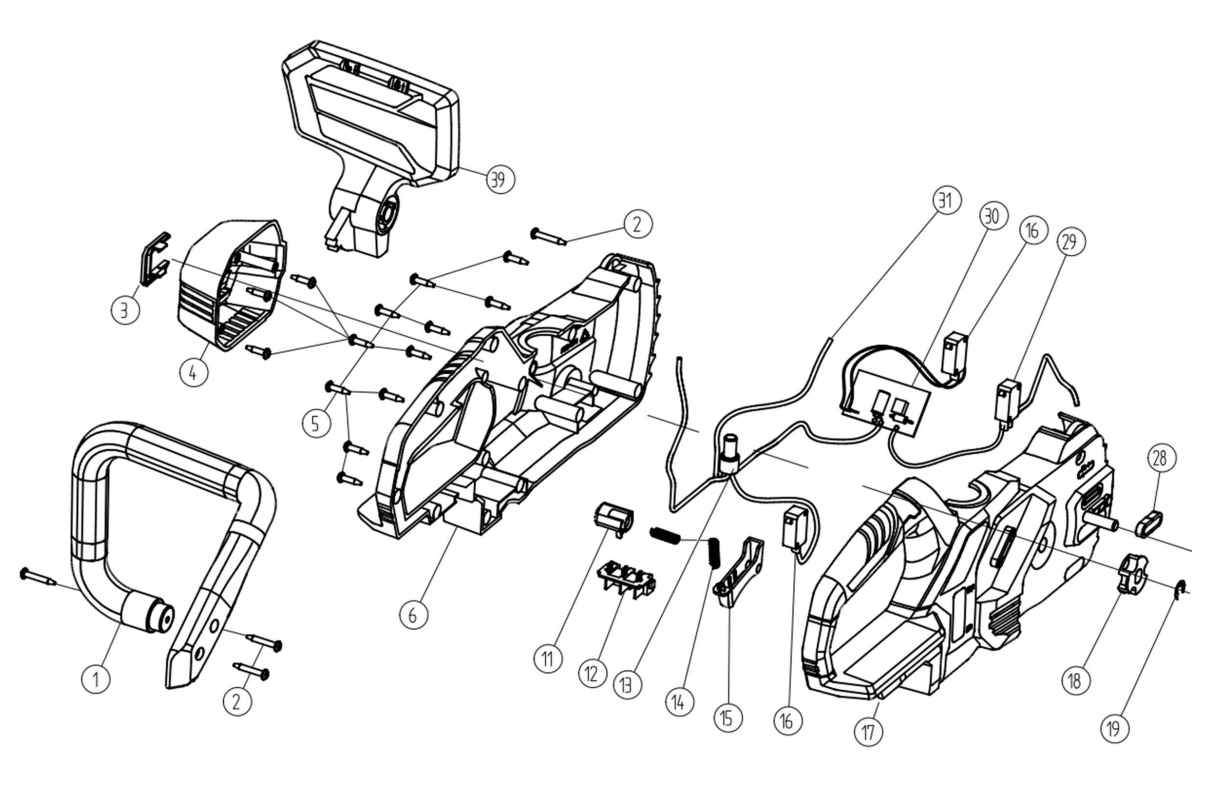 39
2
31
30
16
29
3
4
5
28
6
11
12
13
14
15
16
17
18
19
1
2