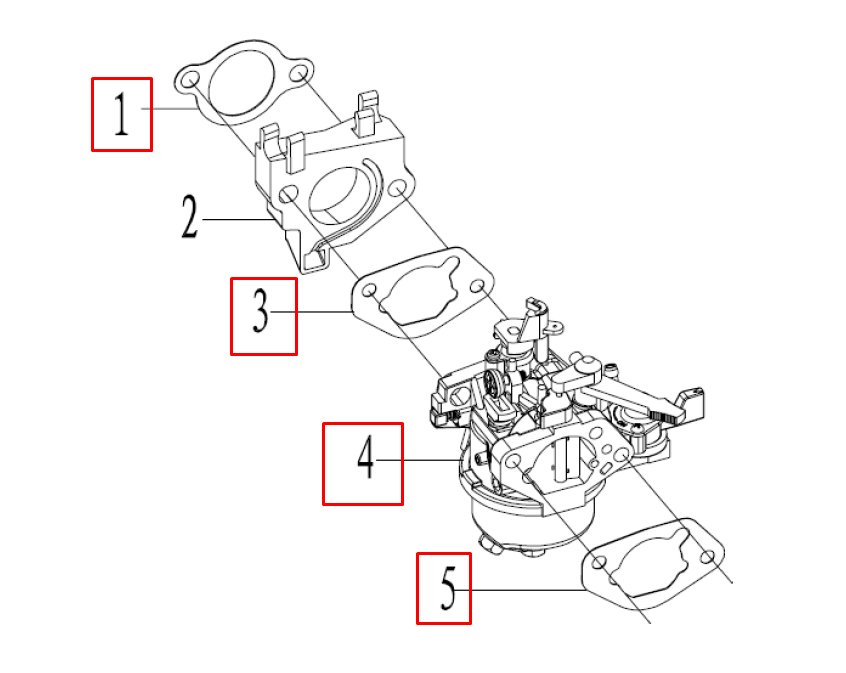 1
2
3
4
5