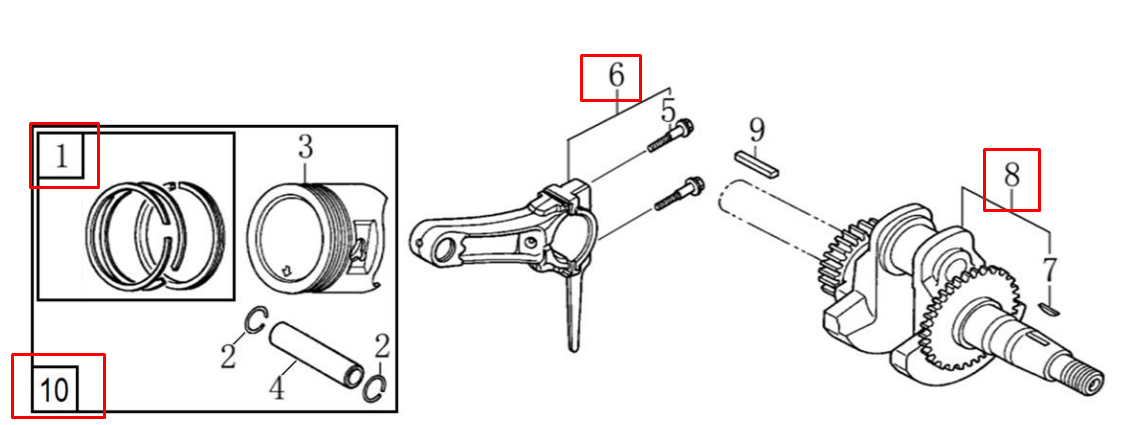 1
3
2
4
2
10
6
5
9
8
7