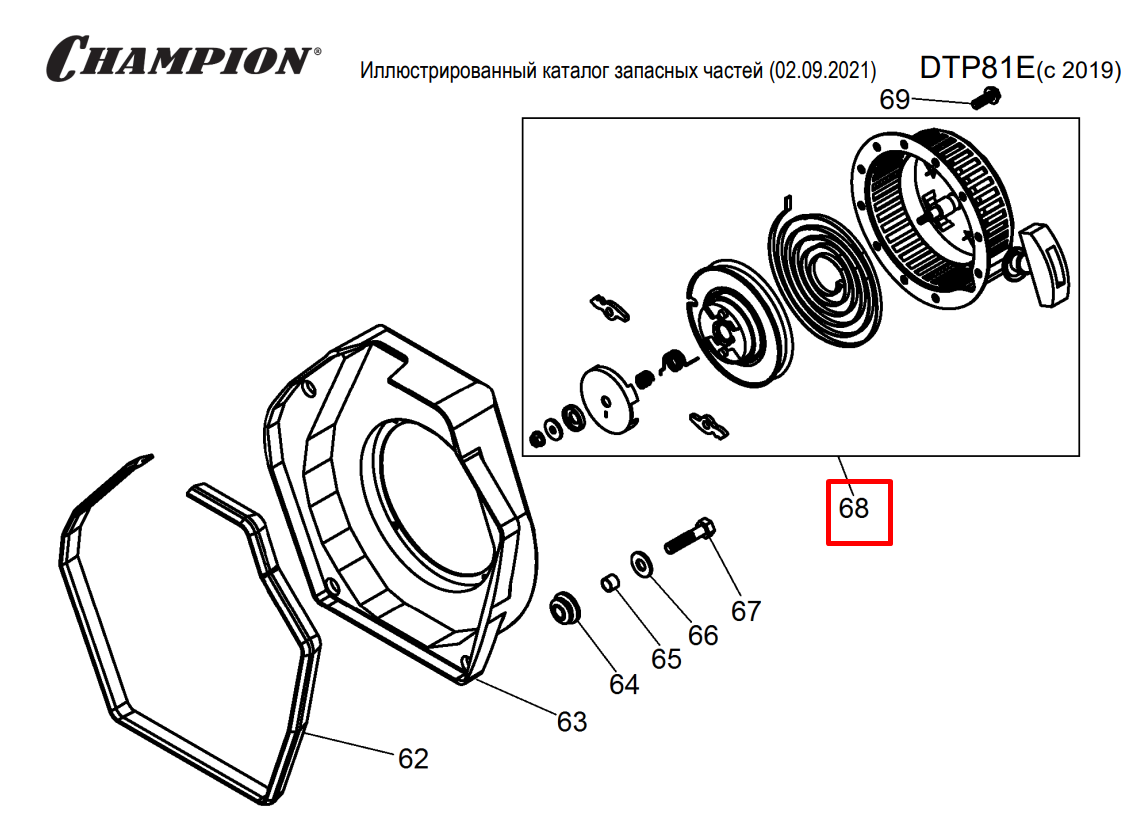 CHAMPION®

Иллюстрированный каталог запасных частей (02.09.2021)

DTP81E(с 2019)

69

68

67

66

65

64

63

62