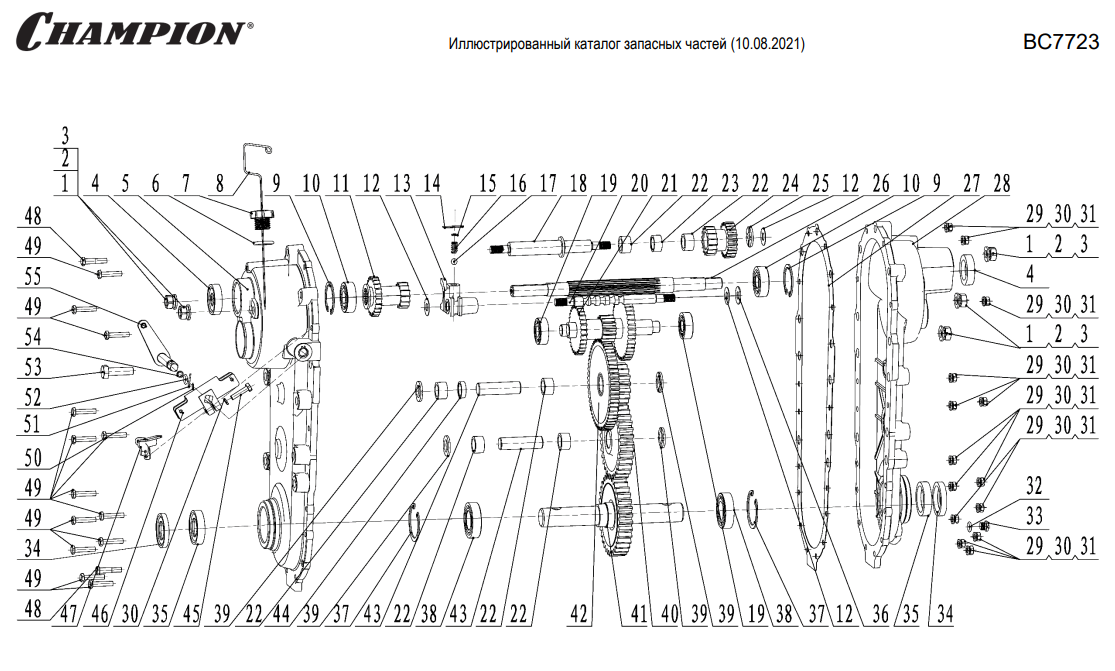 CHAMPION®

Иллюстрированный каталог запасных частей (10.08.2021)

BC7723

3
2
1
4 5 6 7 8 9 10 11 12 13 14 15 16 17 18 19 20 21 22 23 22 24 25 12 26 10 9 27 28

48
49
55
49
54
53
52
51
50
49
49
34
49
48

29 30 31
1 2 3
4
29 30 31
1 2 3
29 30 31
29 30 31
29 30 31
32
33
29 30 31

47 46 30 35 45 39 22 44 39 37 43 22 38 43 22 22 42 41 40 39 39 19 38 37 12 36 35 34