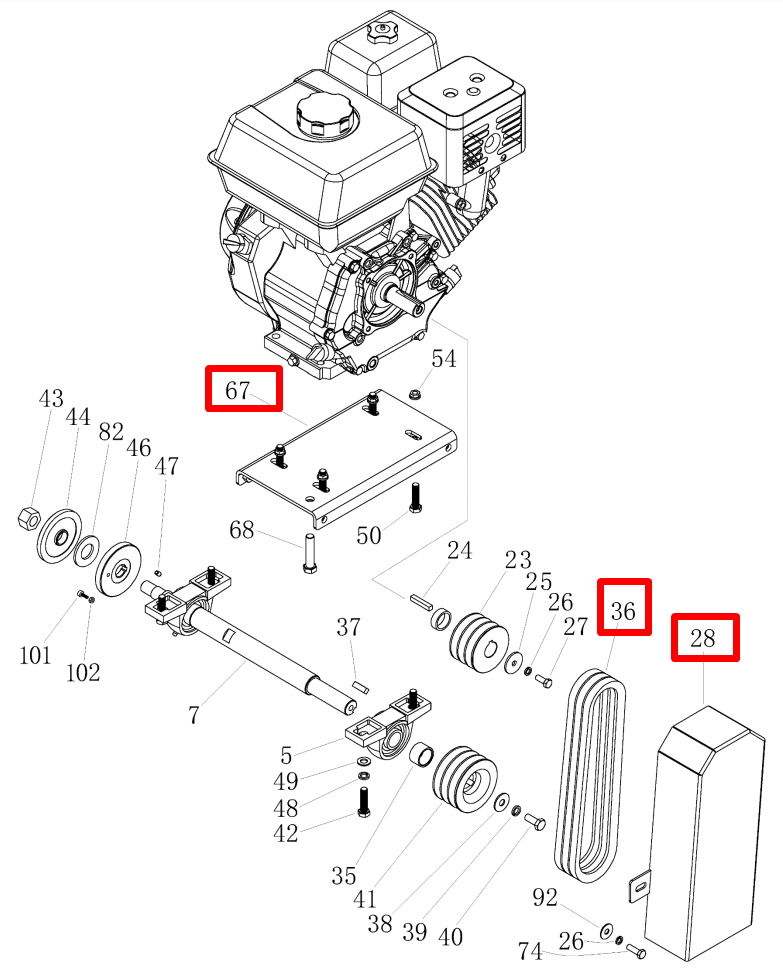 54
67
43
44
82
46
47
68
50
24
23
25
26
27
36
28
101
102
37
7
5
49
48
42
35
41
38
39
40
92
26
74