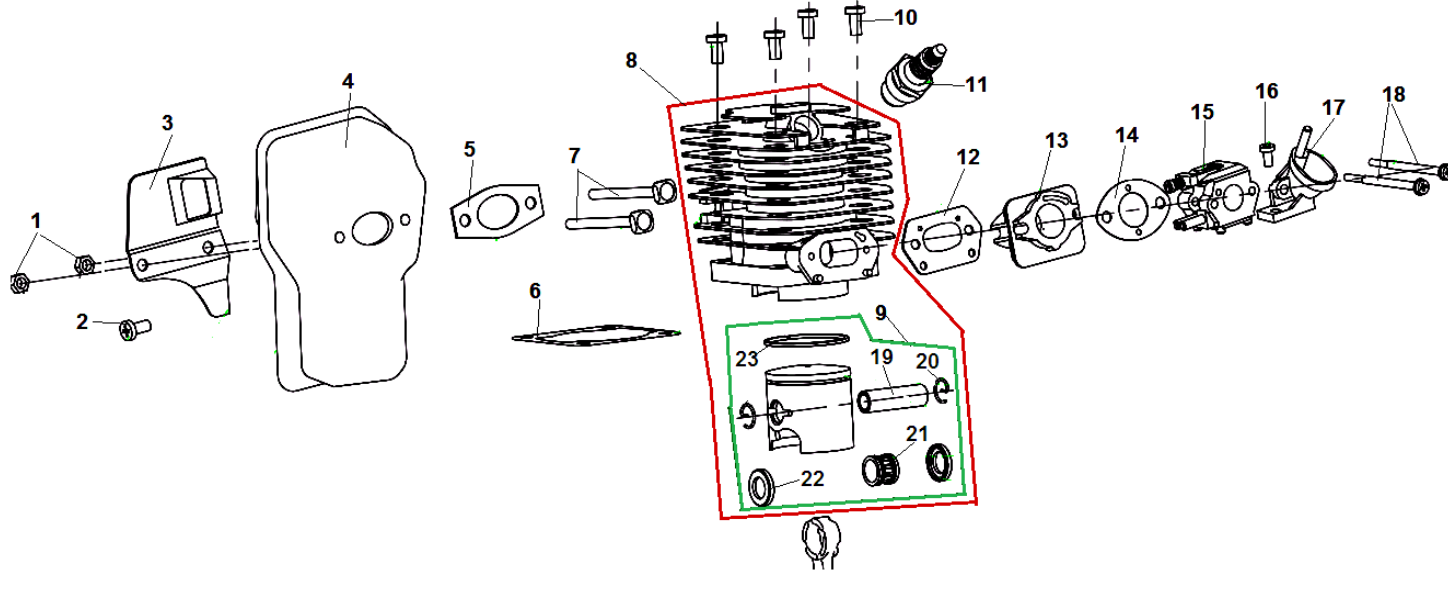 10
8
11
4
3
5
7
12
13
14
15
16
17
18
1
2
6
9
23
19
20
21
22