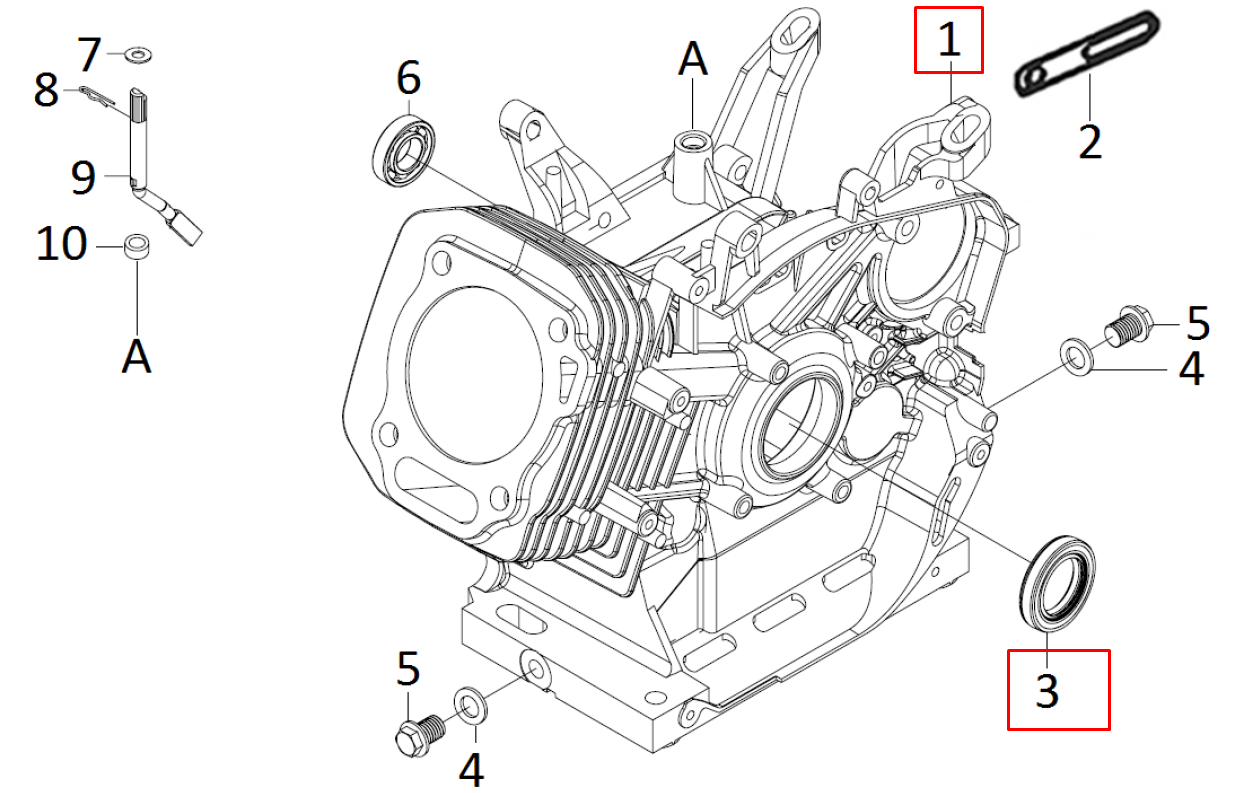 7
8
9
10
A
6
A
1
2
5
4
3
5
4