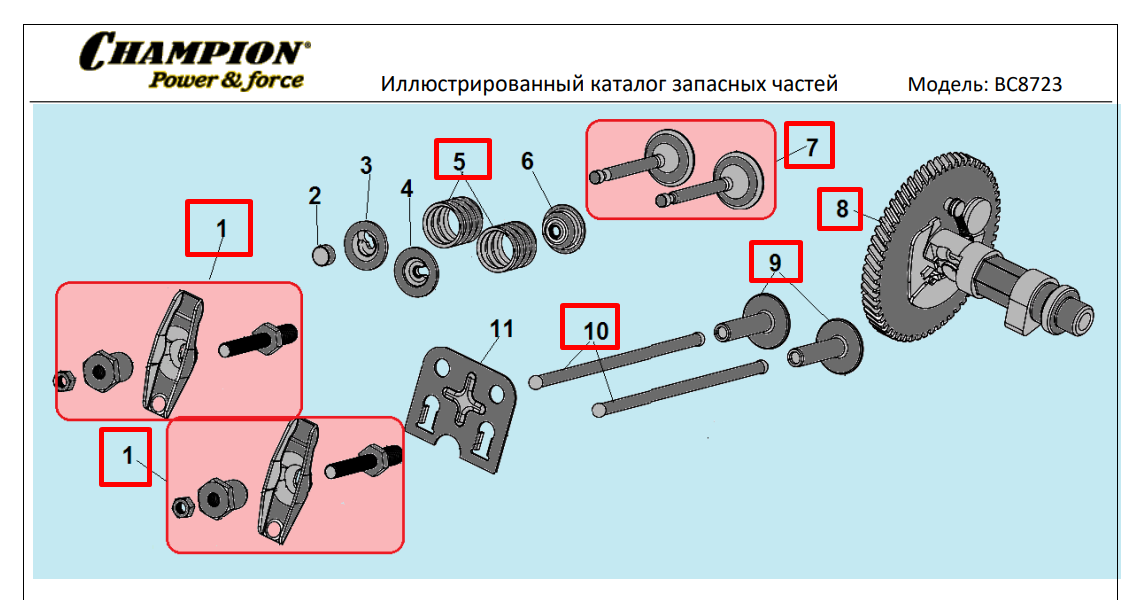 CHAMPION®
Power & force

Иллюстрированный каталог запасных частей

Модель: BC8723

1
2
3
4
5
6
7
8
9
10
11
1