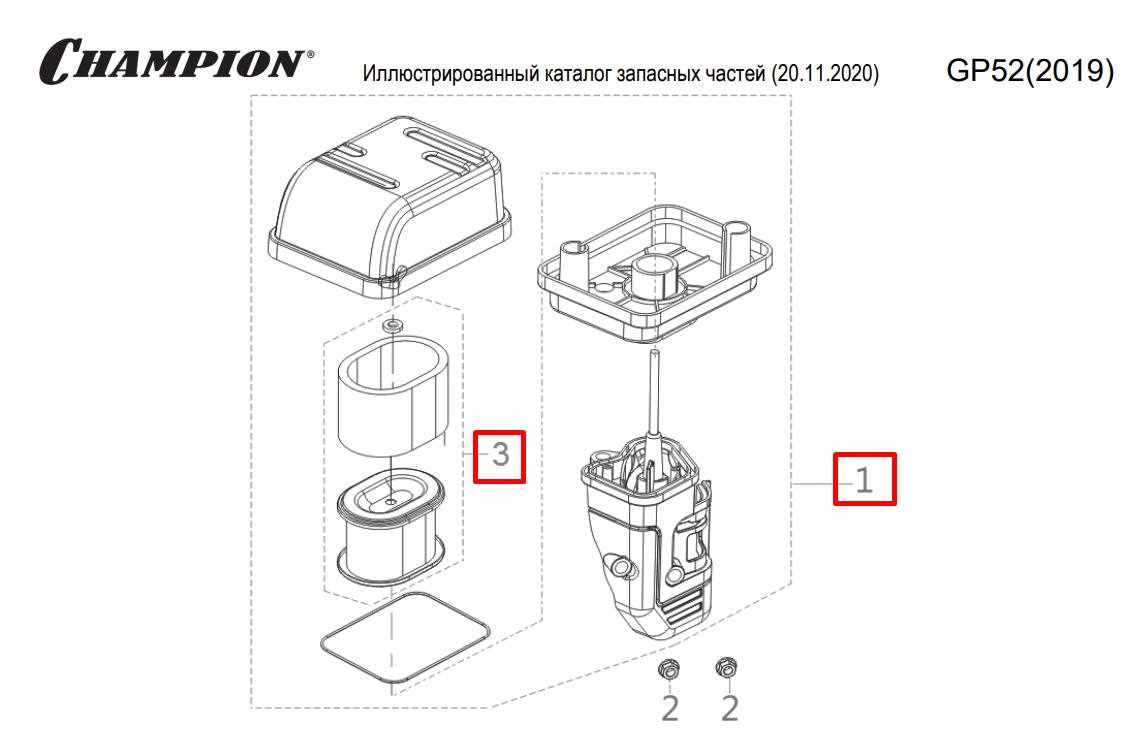 CHAMPION®

Иллюстрированный каталог запасных частей (20.11.2020)

GP52(2019)

3

1

2

2