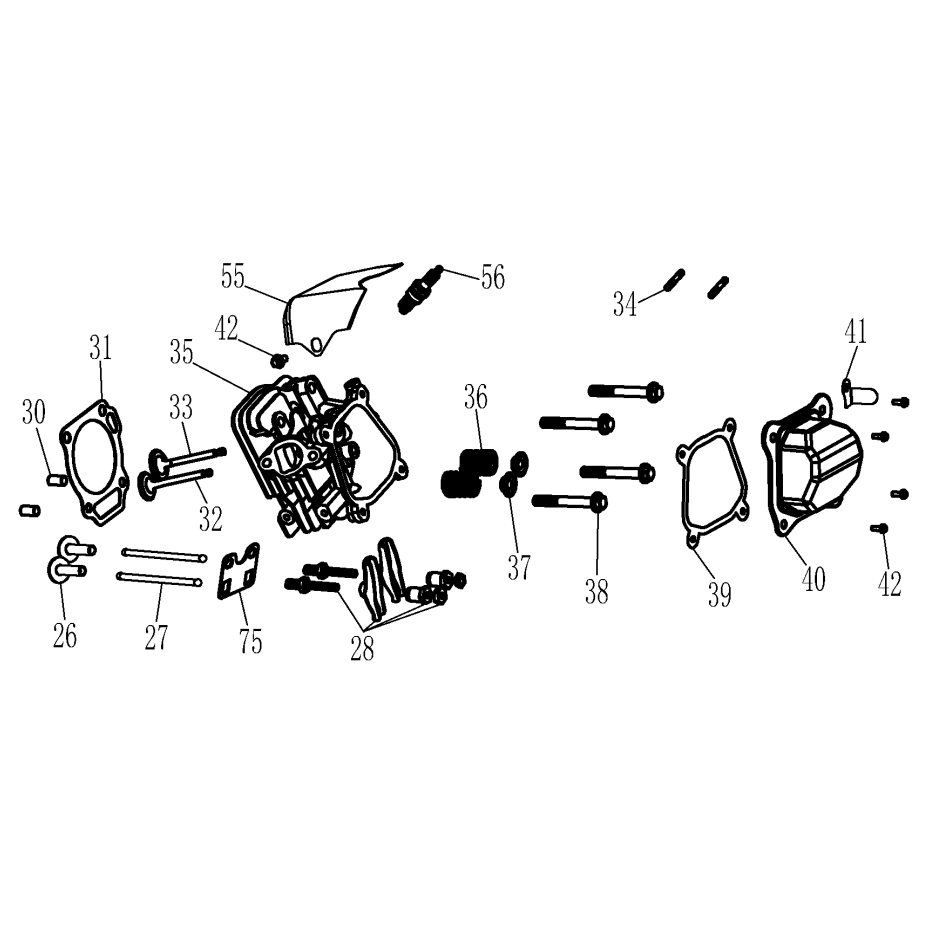 55
56
34
42
41
31
35
30
33
36
32
37
38
39
40
42
26
27
75
28