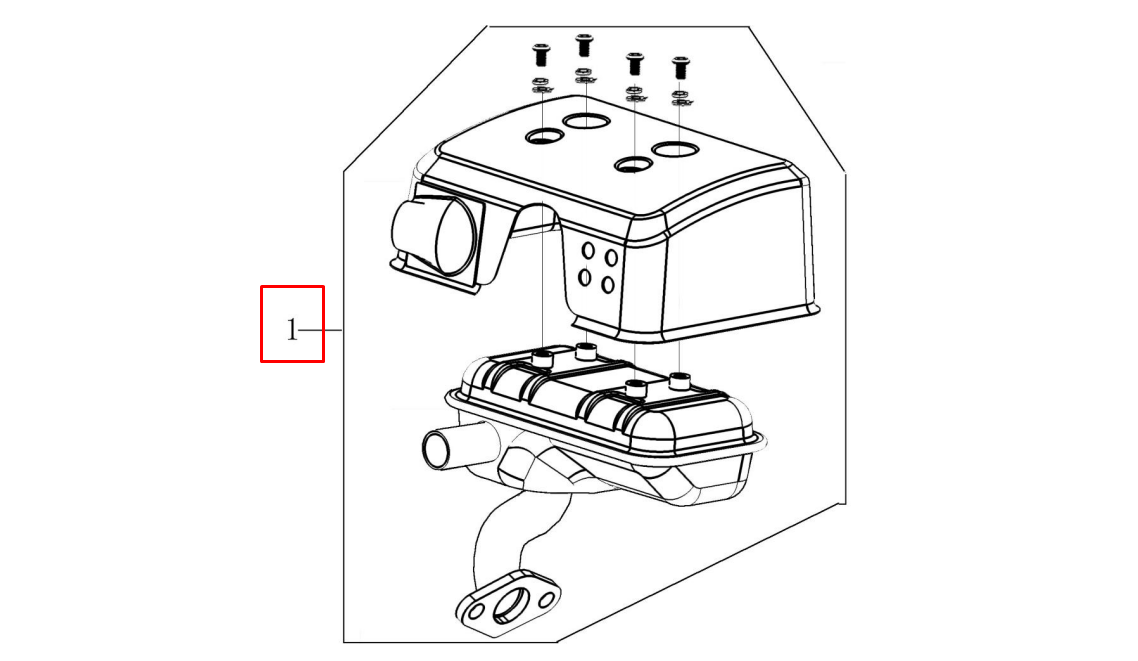 1