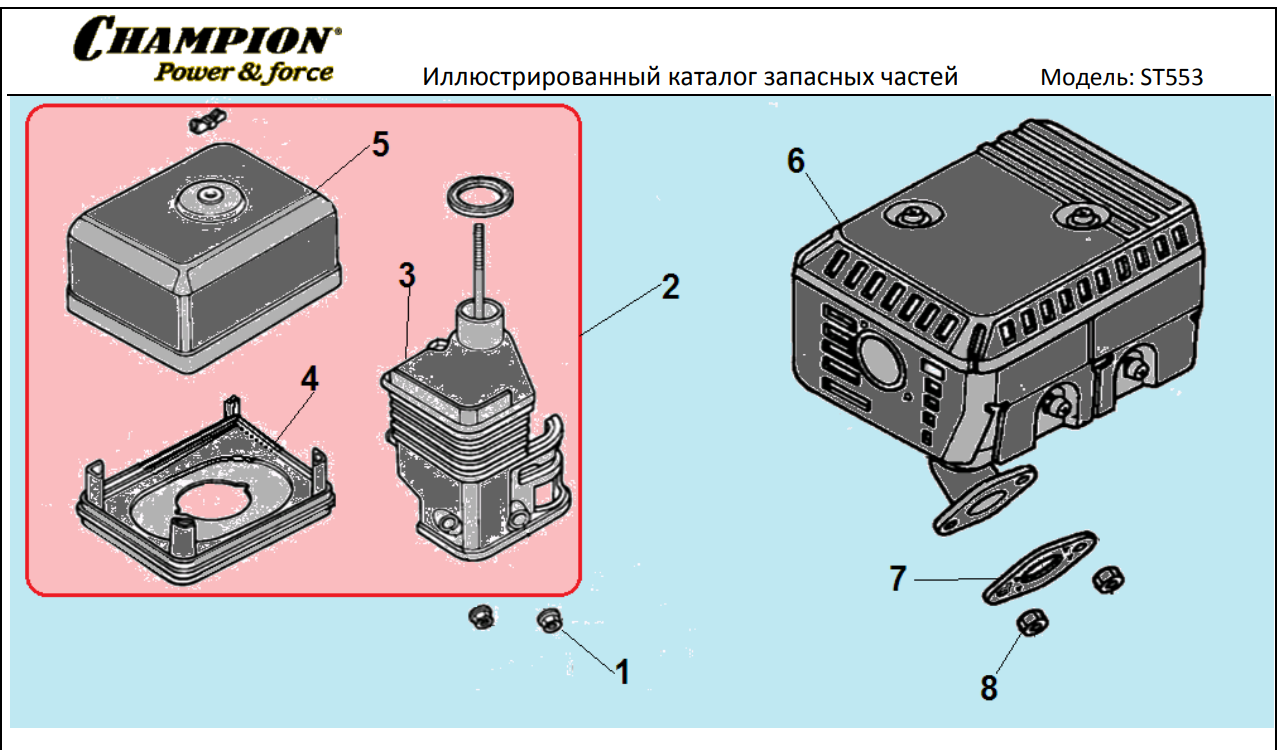 CHAMPION®
Power & force

Иллюстрированный каталог запасных частей

Модель: ST553

5
3
2
4
1
6
7
8