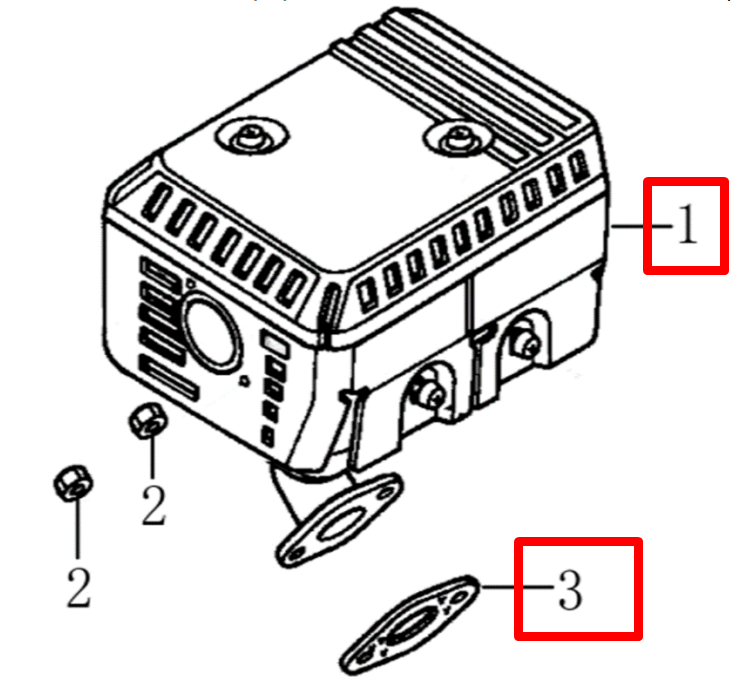 1

2

2

3