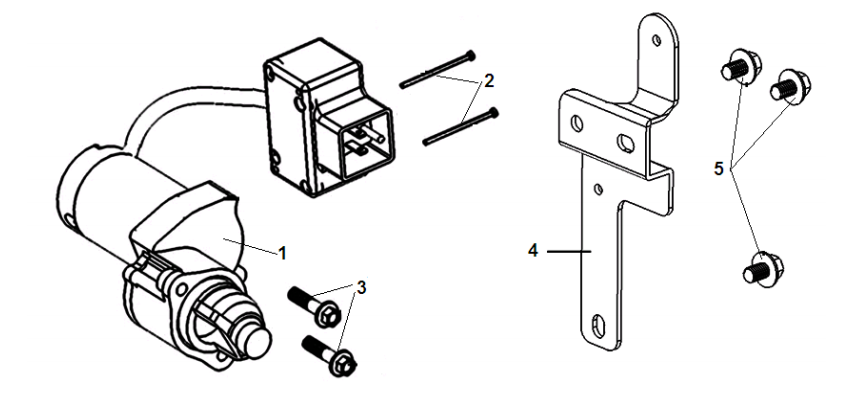 2
1
3
4
5