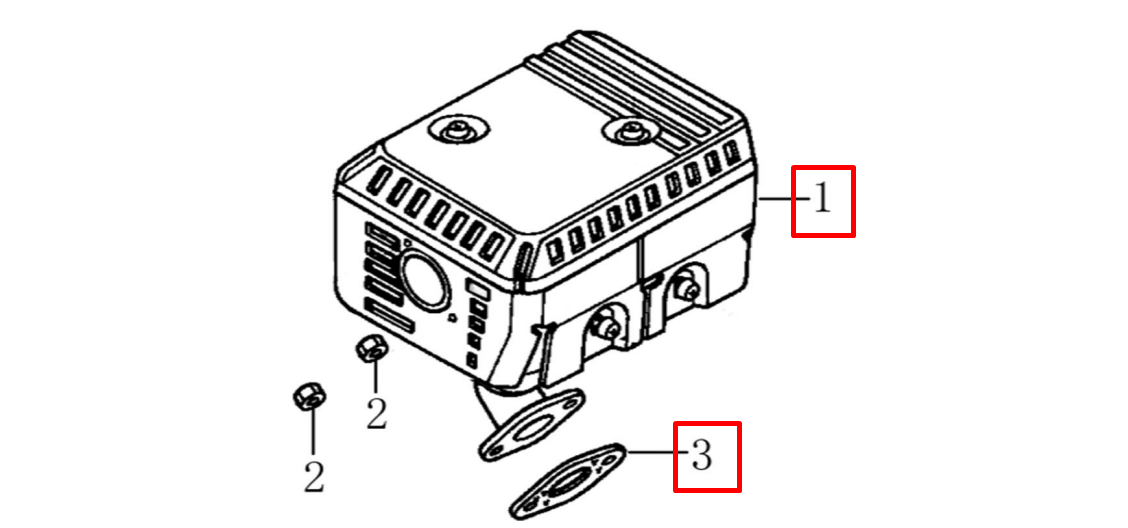 1
2
2
3