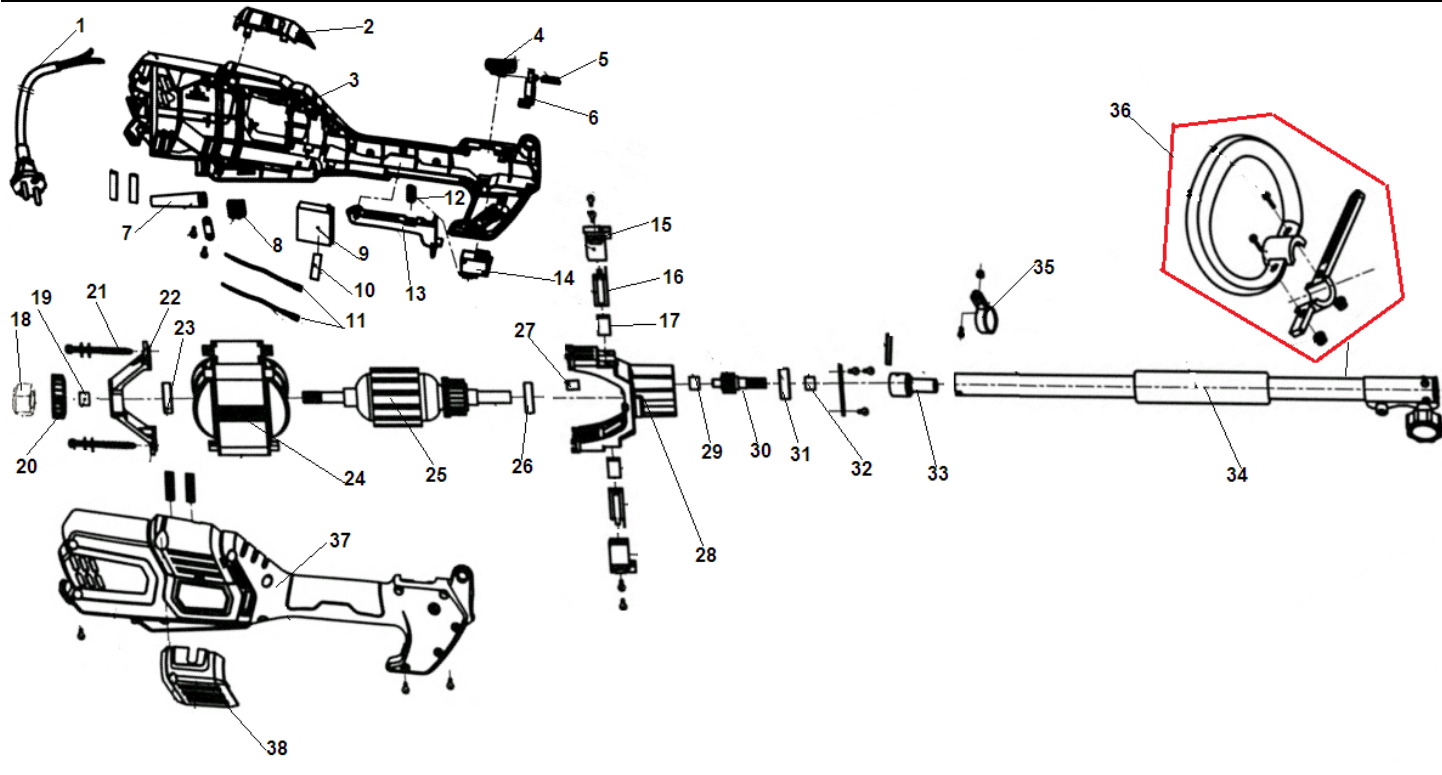 1
2
3
4
5
6
36
7
8
9
10
11
12
13
14
15
16
17
35
18
19
20
21
22
23
24
25
26
27
28
29
30
31
32
33
34
37
38