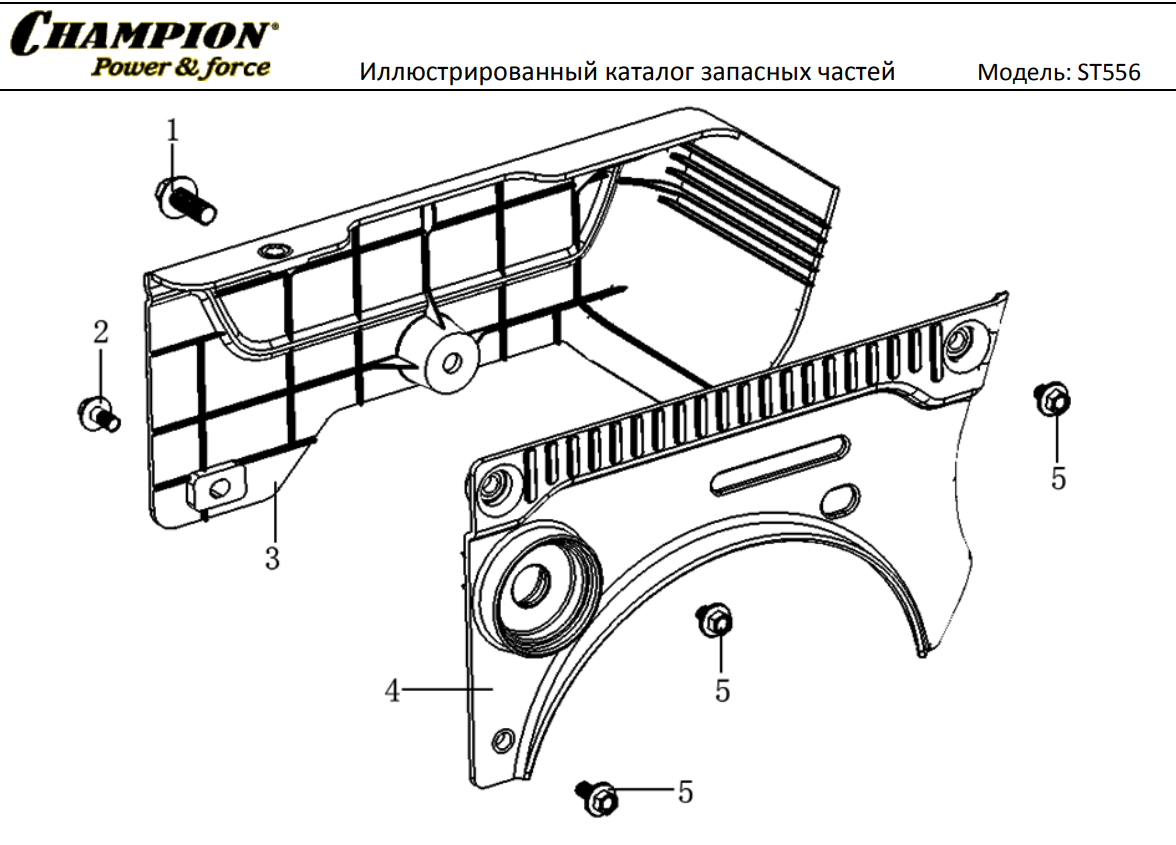 CHAMPION®
Power & force

Иллюстрированный каталог запасных частей

Модель: ST556

1

2

3

4

5

5

5