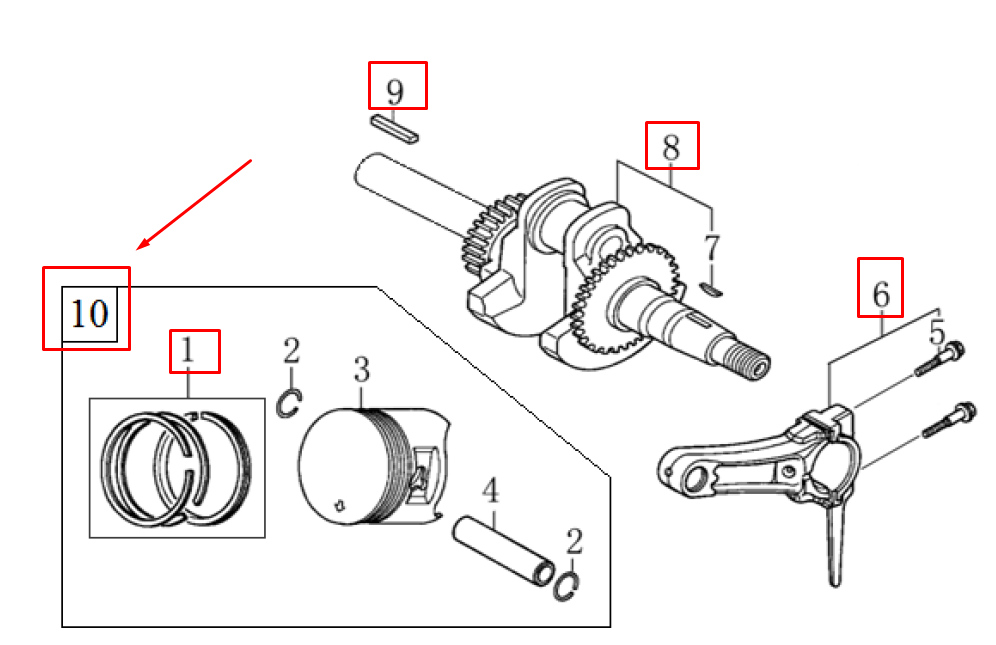 9
8
7
6
5
10
1
2
3
4
2