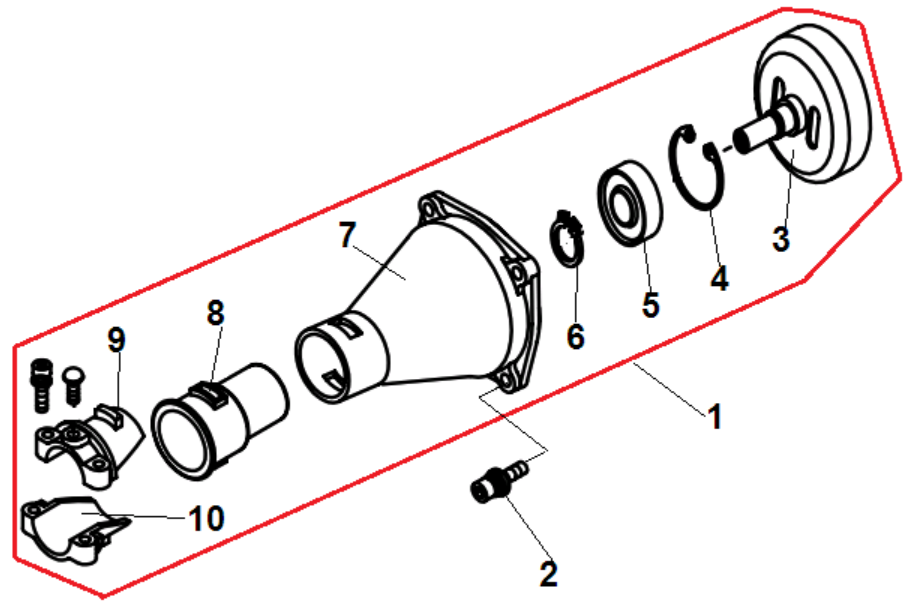 7
8
9
6
5
4
3
1
10
2