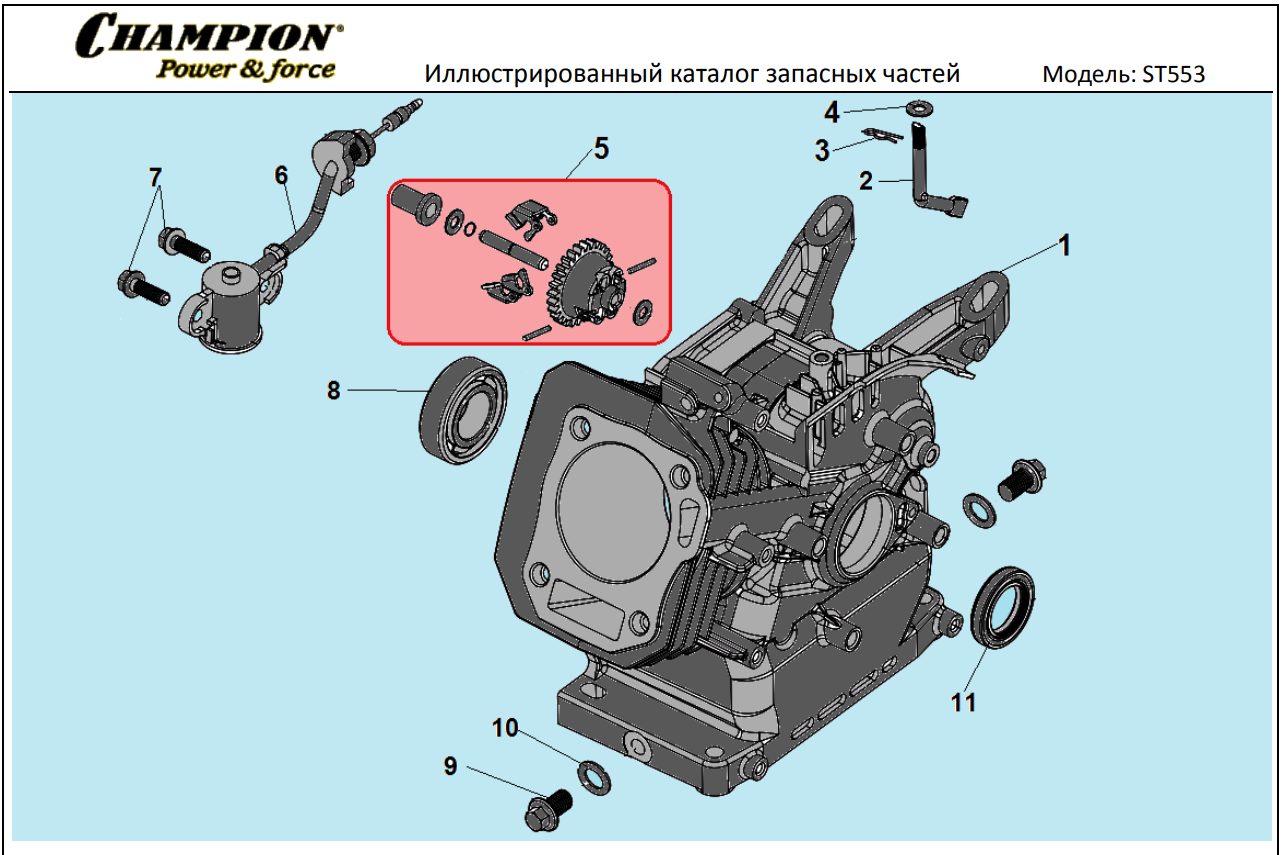 CHAMPION®
Power & force

Иллюстрированный каталог запасных частей

Модель: ST553

4
3
2
5
7
6
1
8
11
10
9